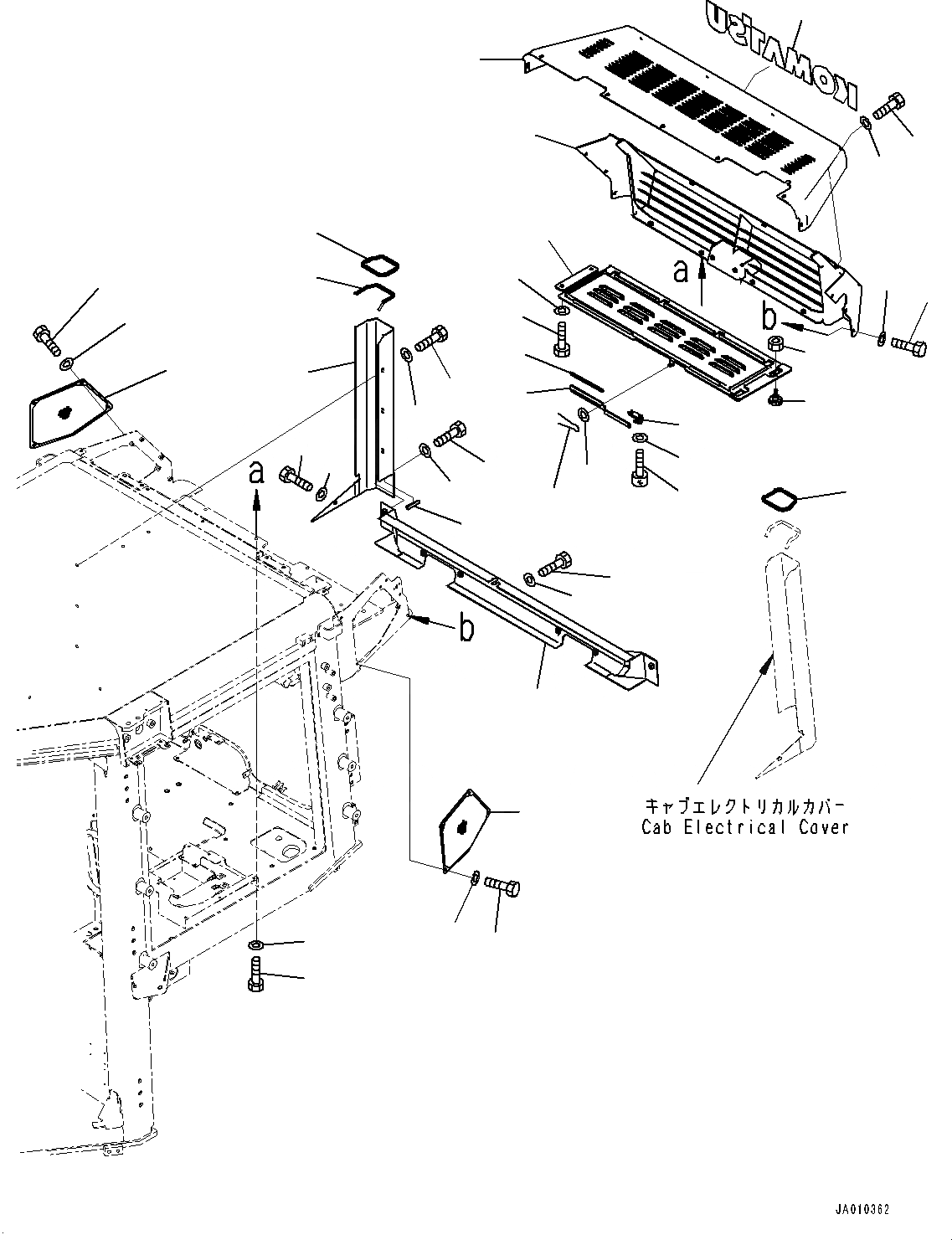 KOMATSU

a

b

a

b

キャブエレクトリカルカバー
Cab Electrical Cover

JA010362