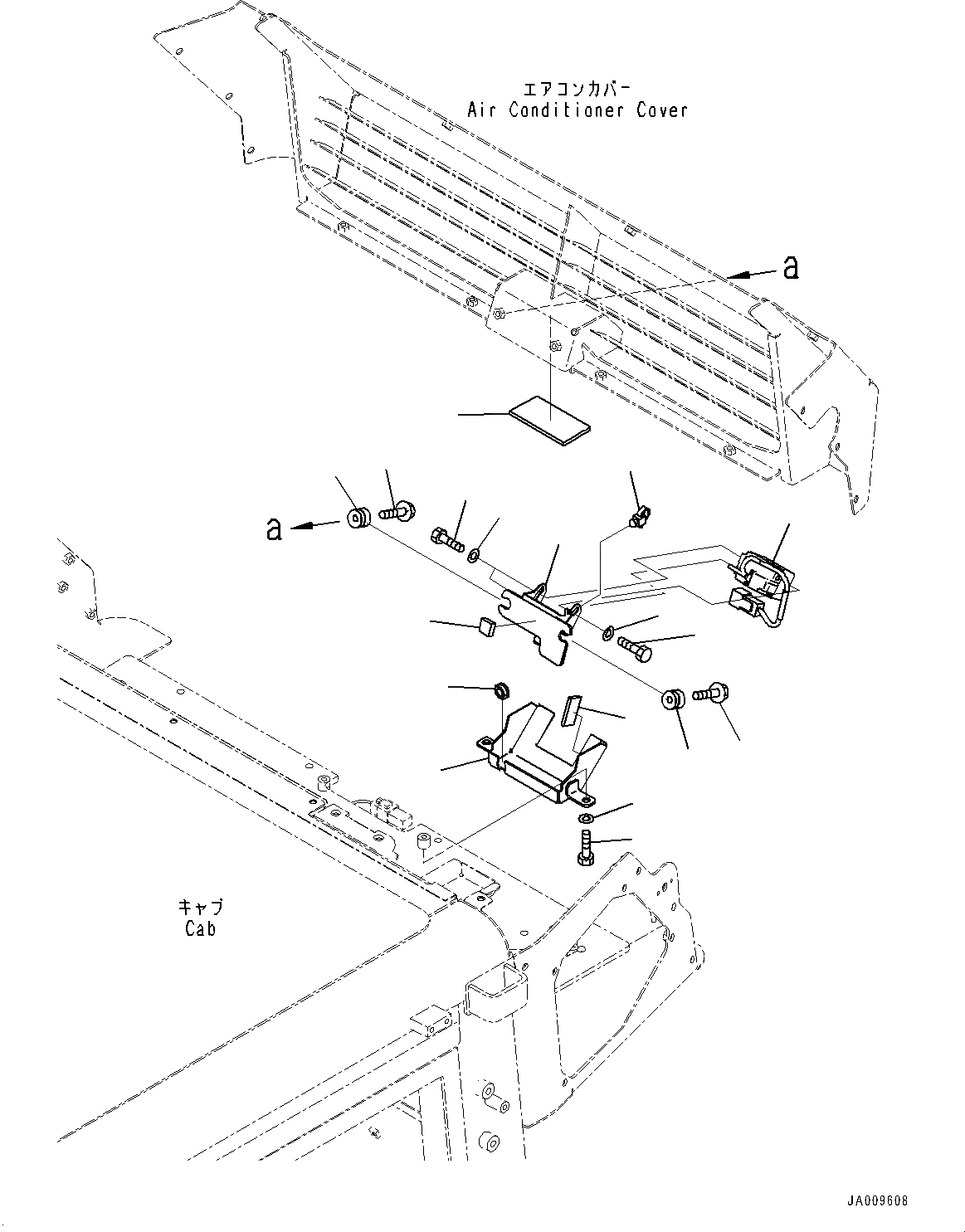 エアコンカバー
Air Conditioner Cover

a

a

キャブ
Cab

JA009608