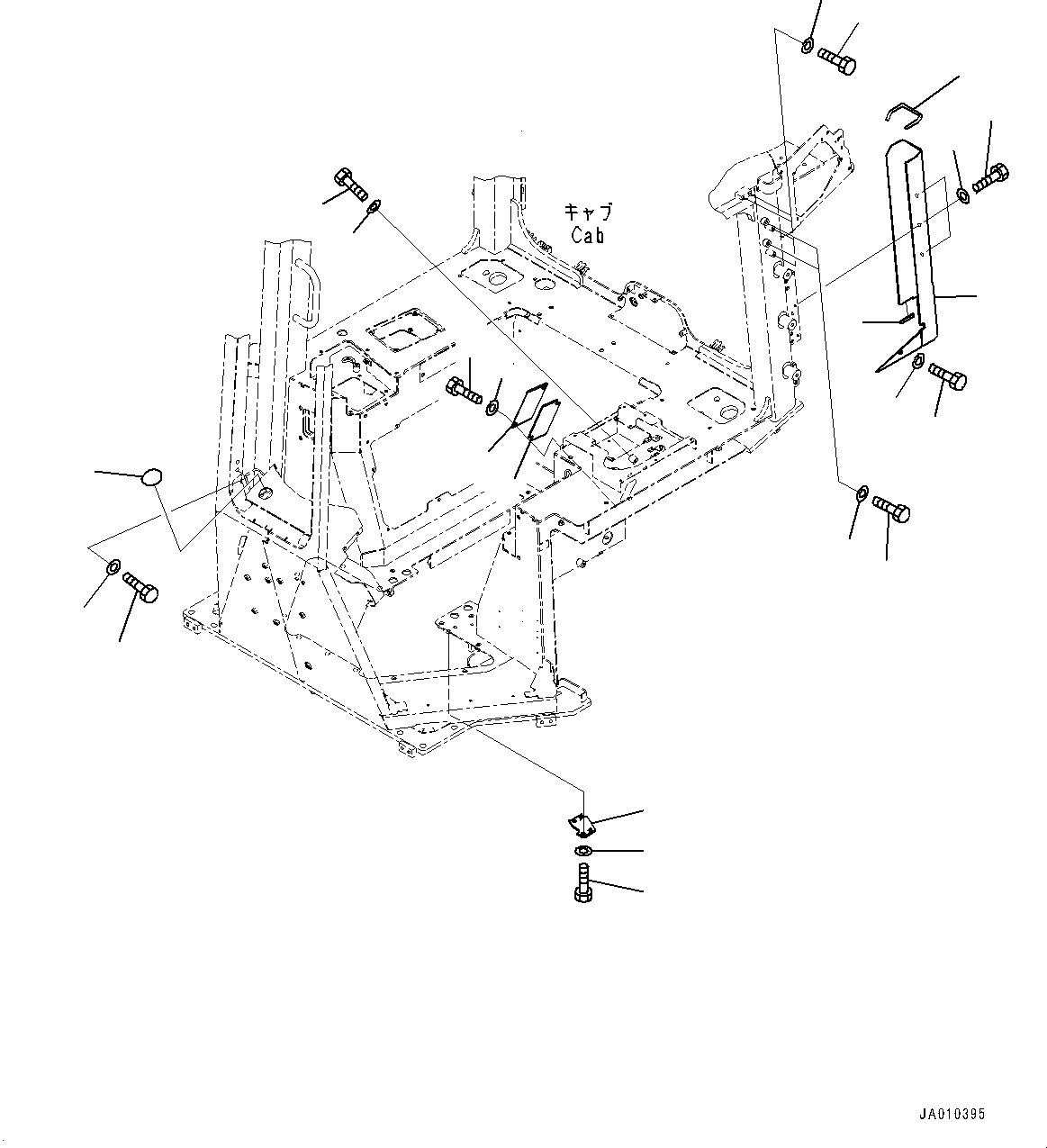 キャブ
Cab

JA010395