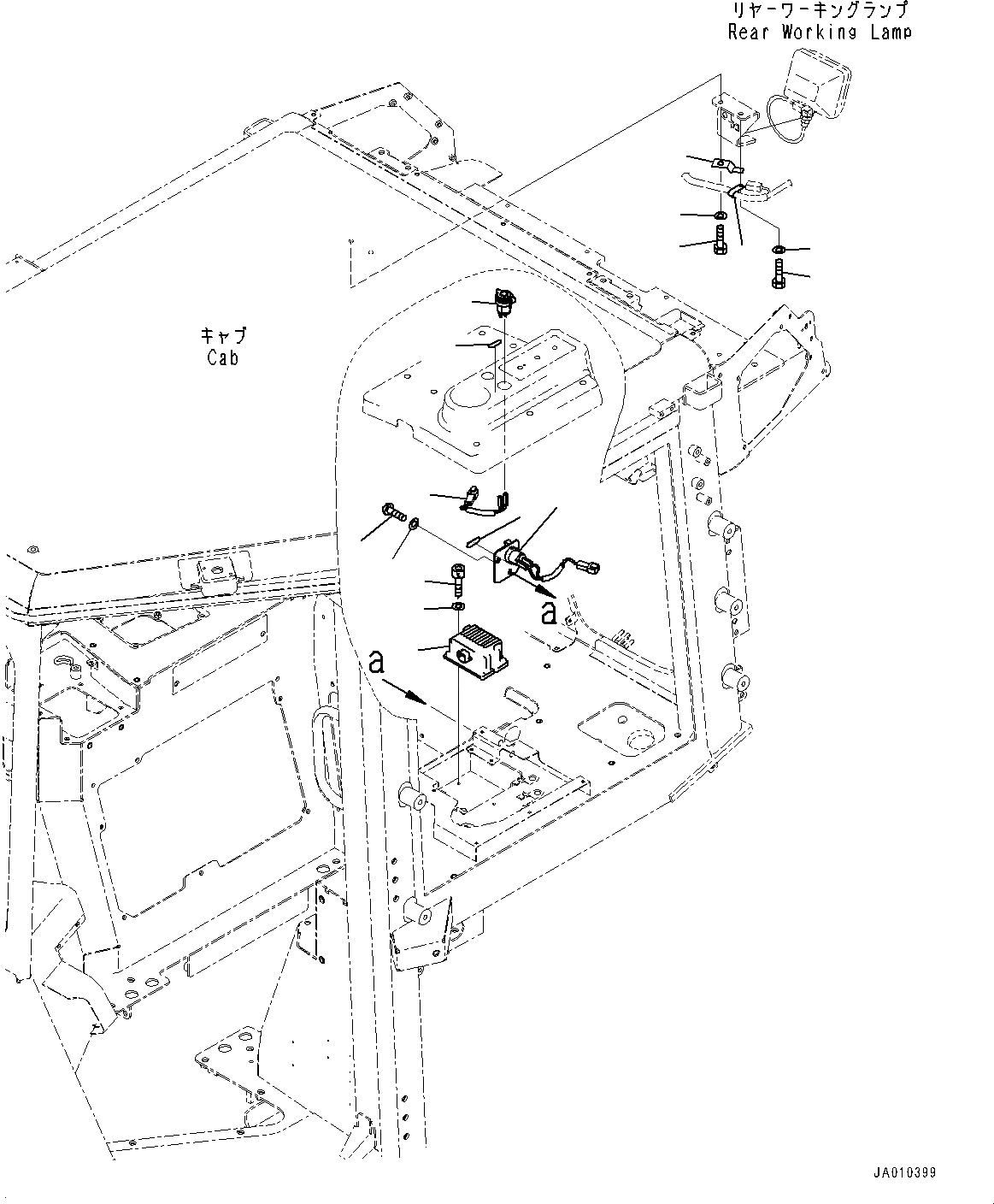 リヤーワーキングランプ
Rear Working Lamp

キャブ
Cab

a

a

JA010399