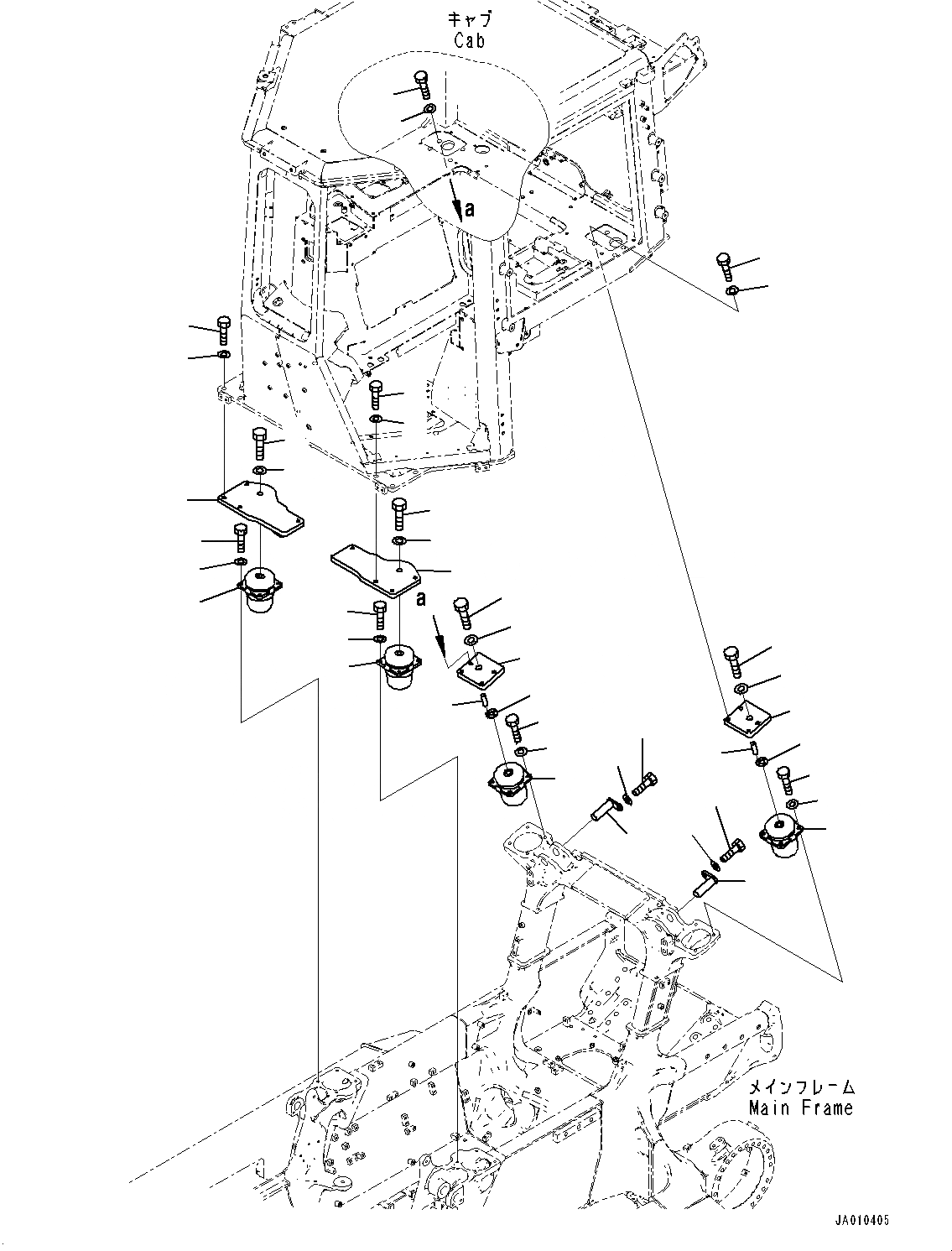 キャブ
Cab

a

a

メインフレーム
Main Frame

JA010405