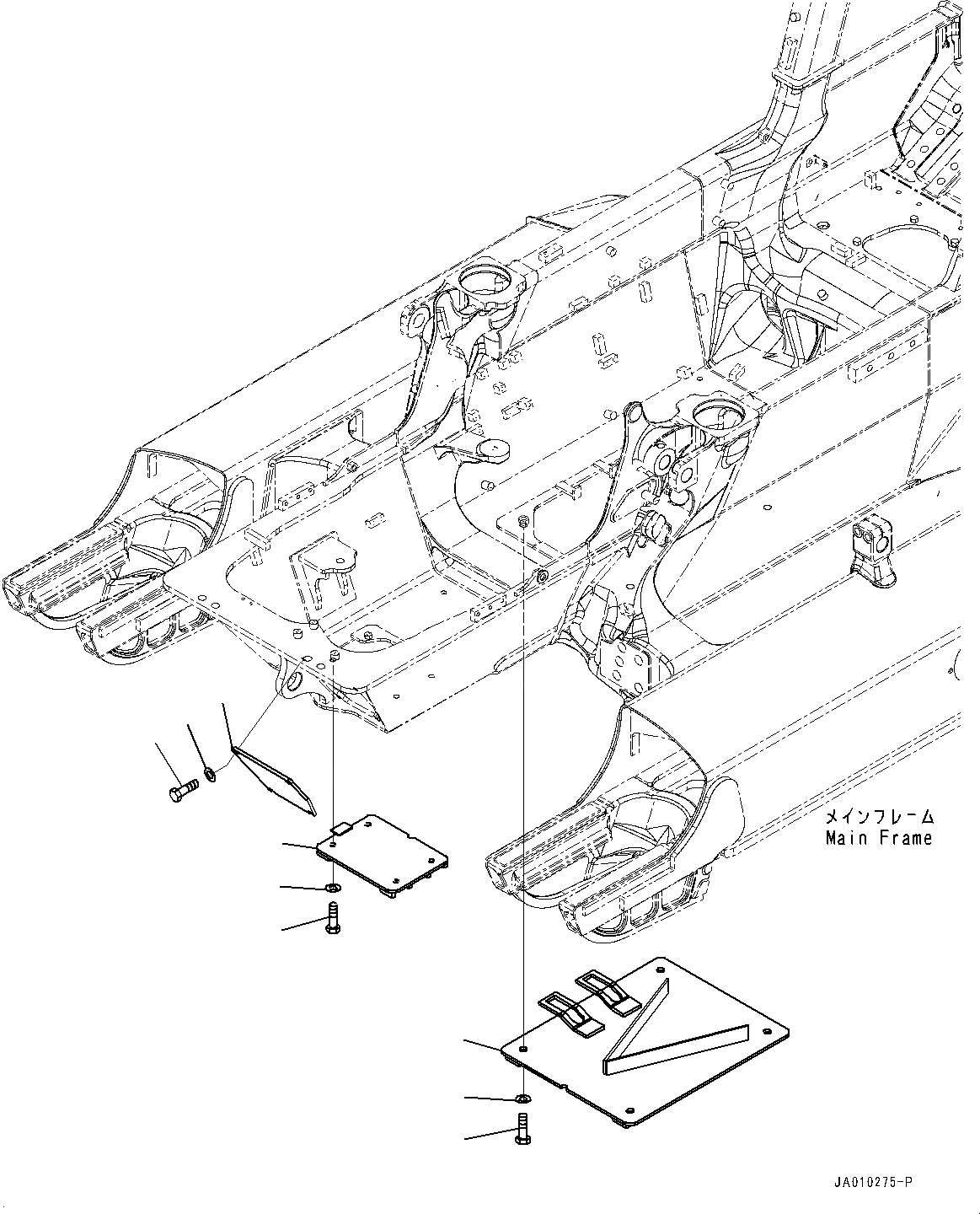 メインフレーム
Main Frame

JA010275-P