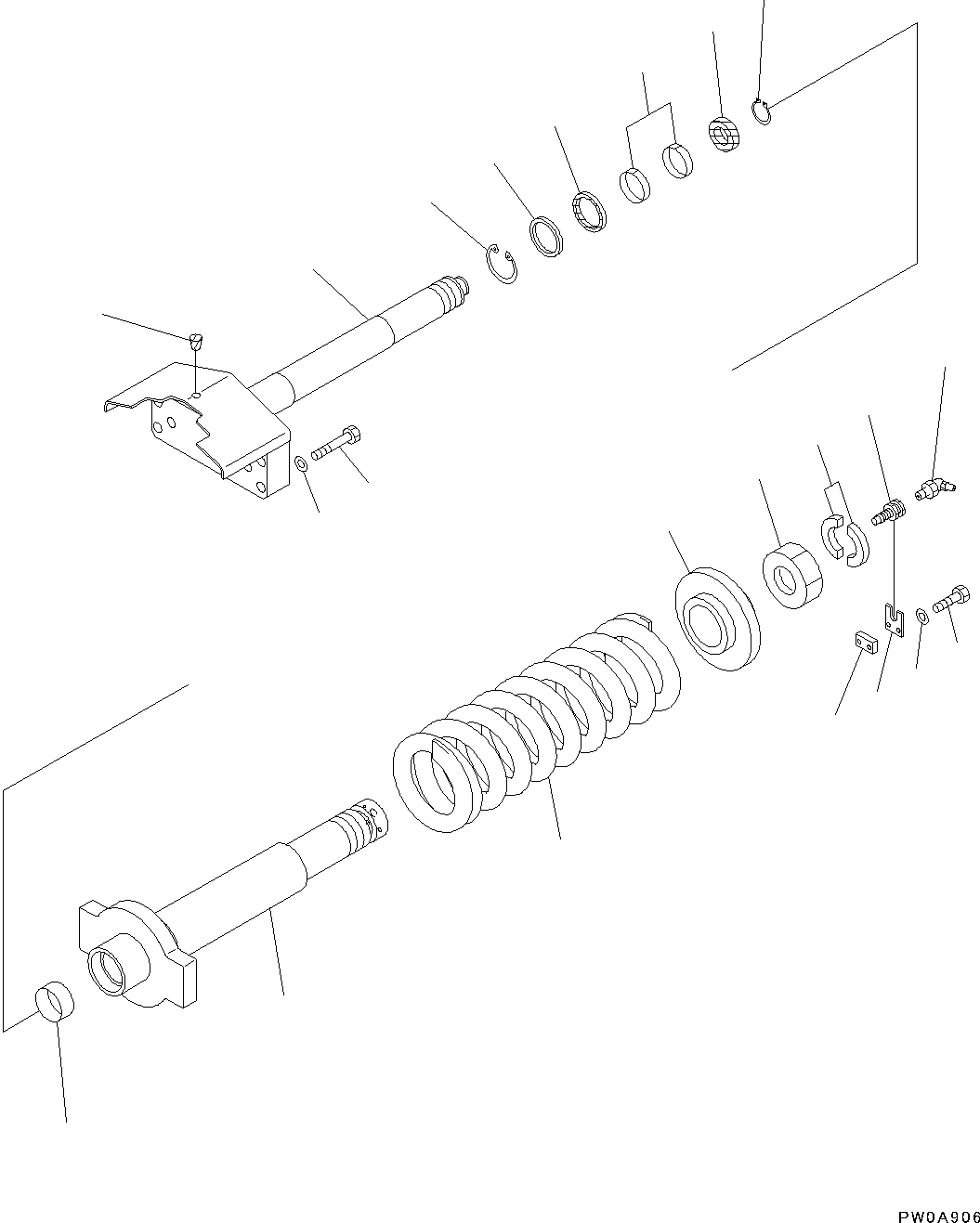 PW0A906