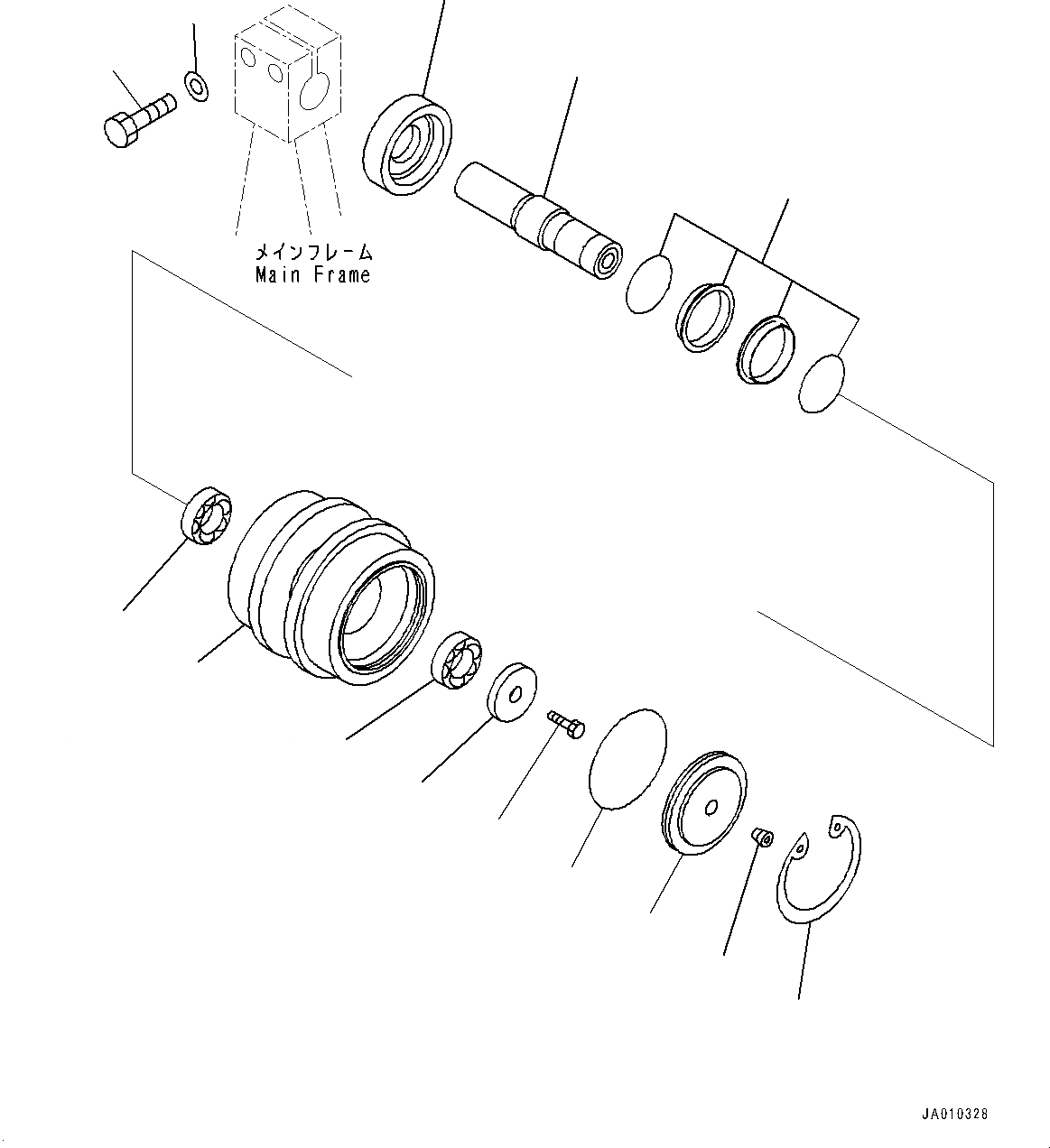 メインフレーム
Main Frame

JA010328