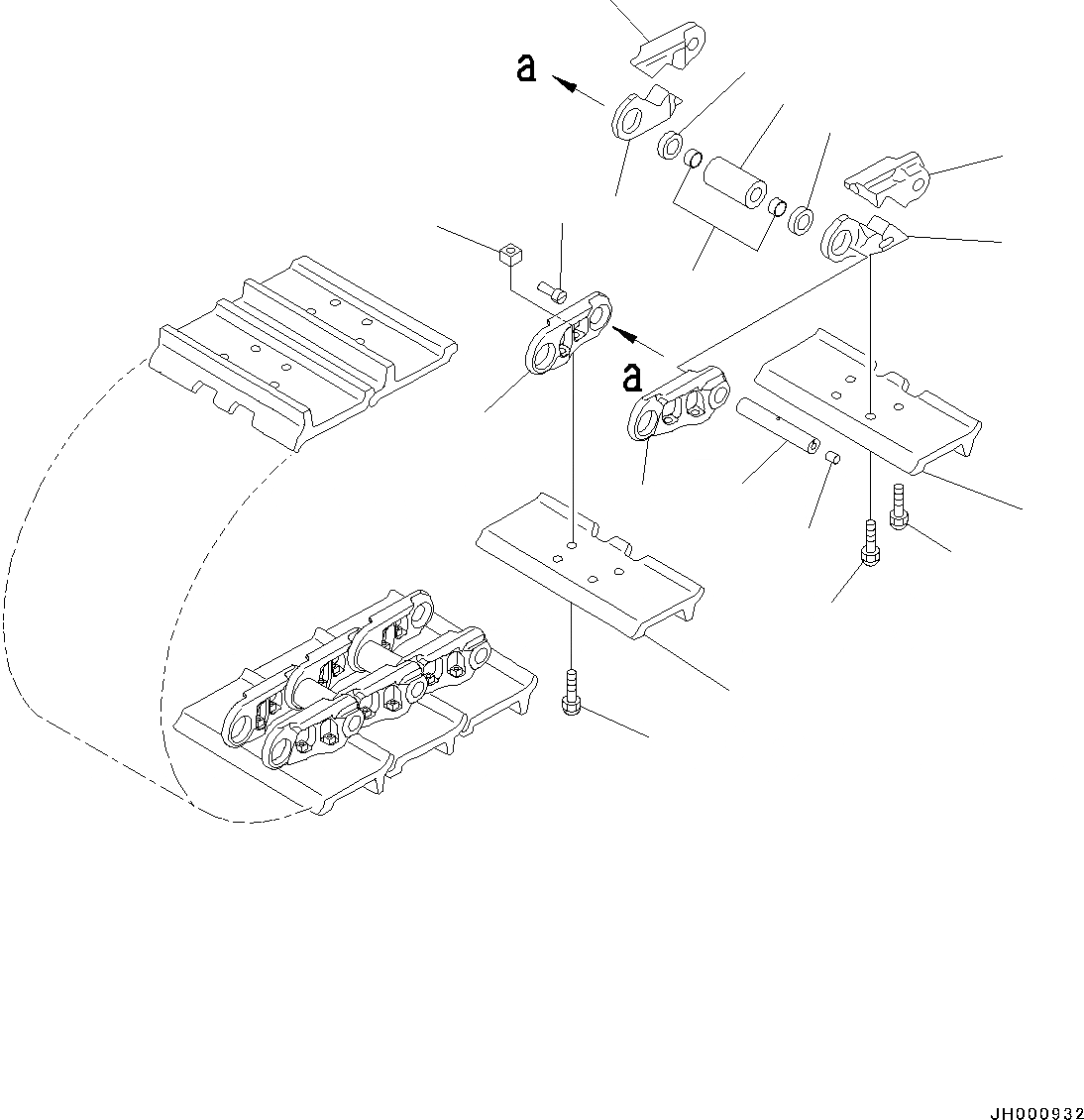 a

a

JH000932