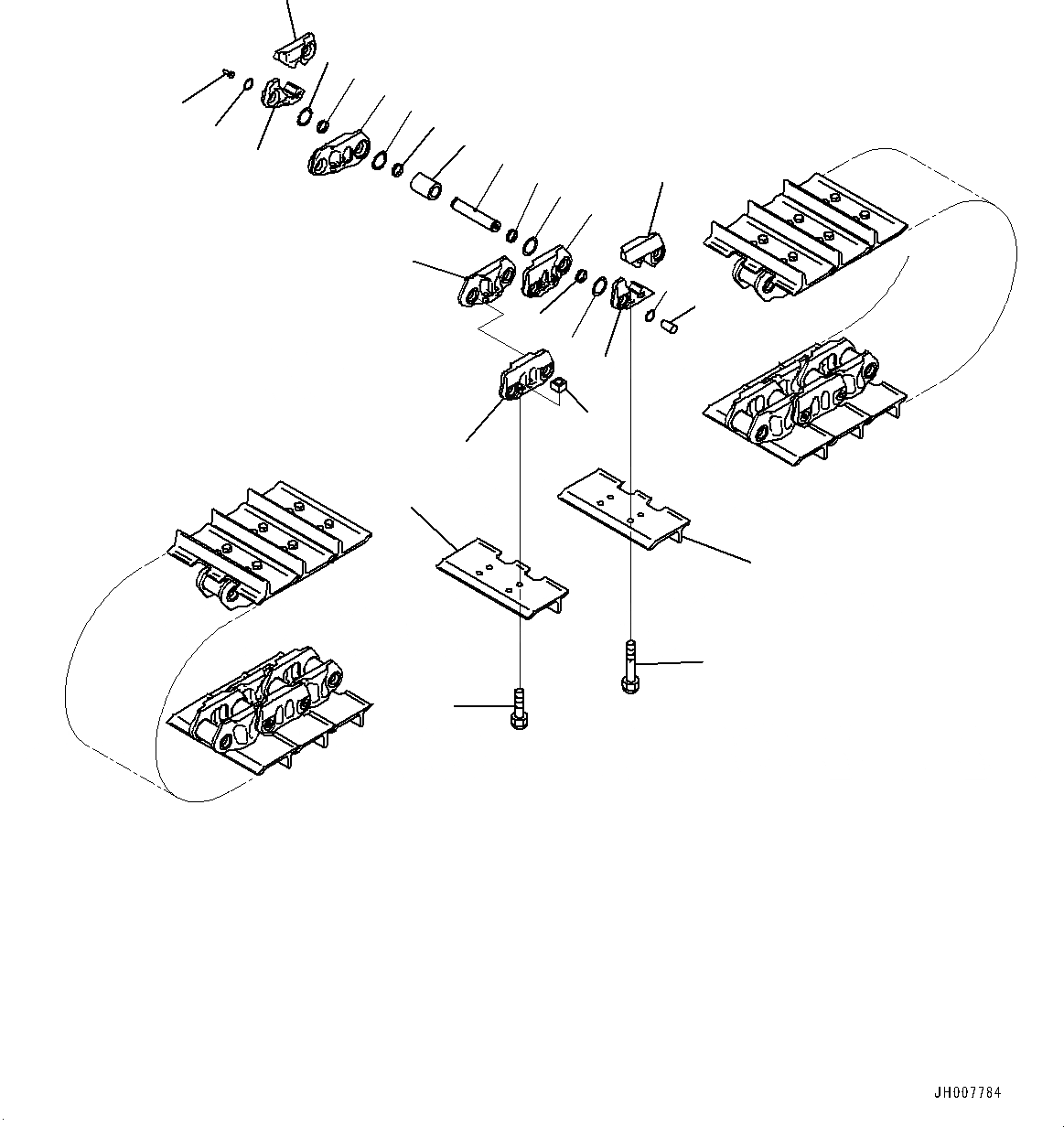 JH007784