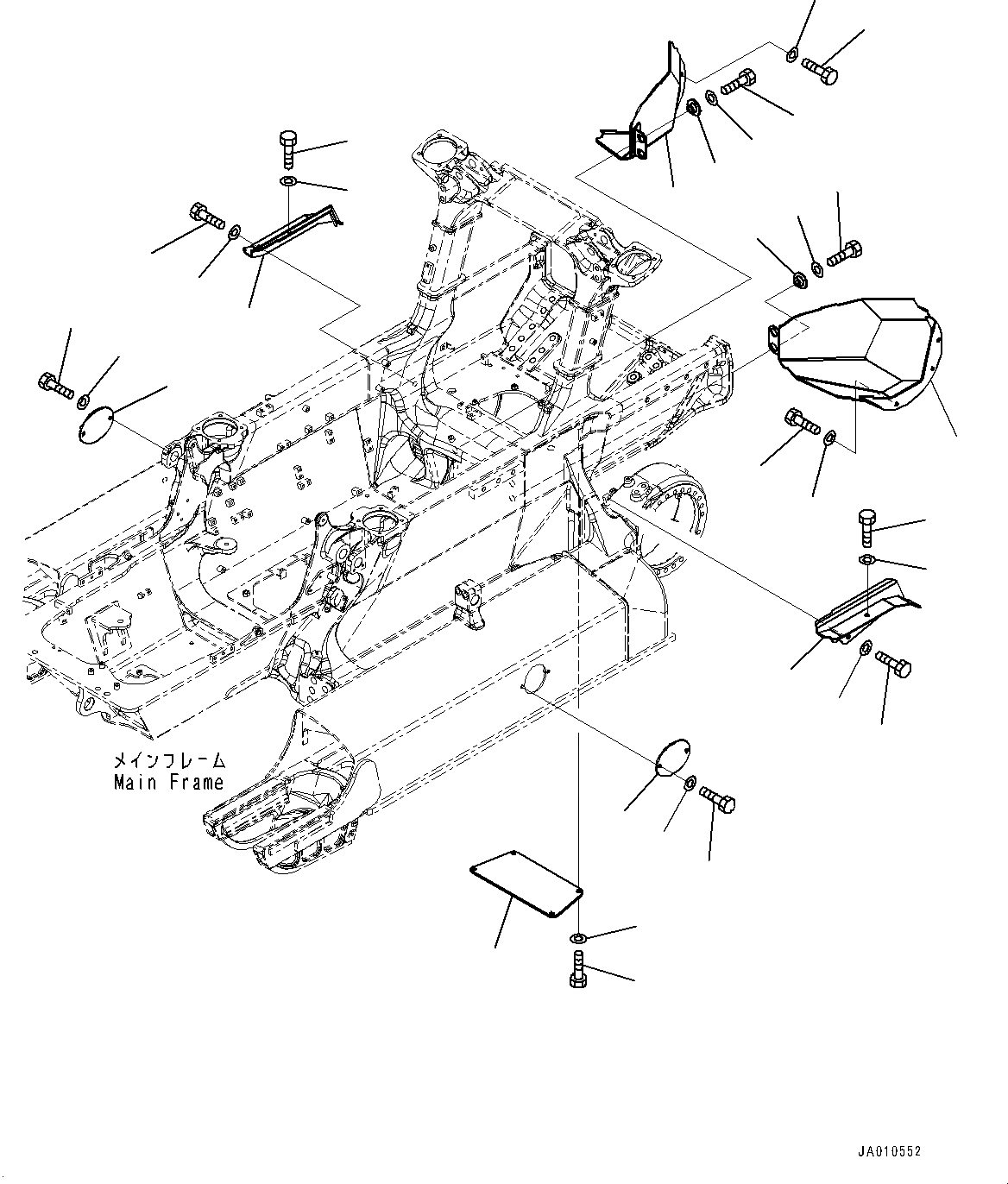 メインフレーム
Main Frame

JA010552