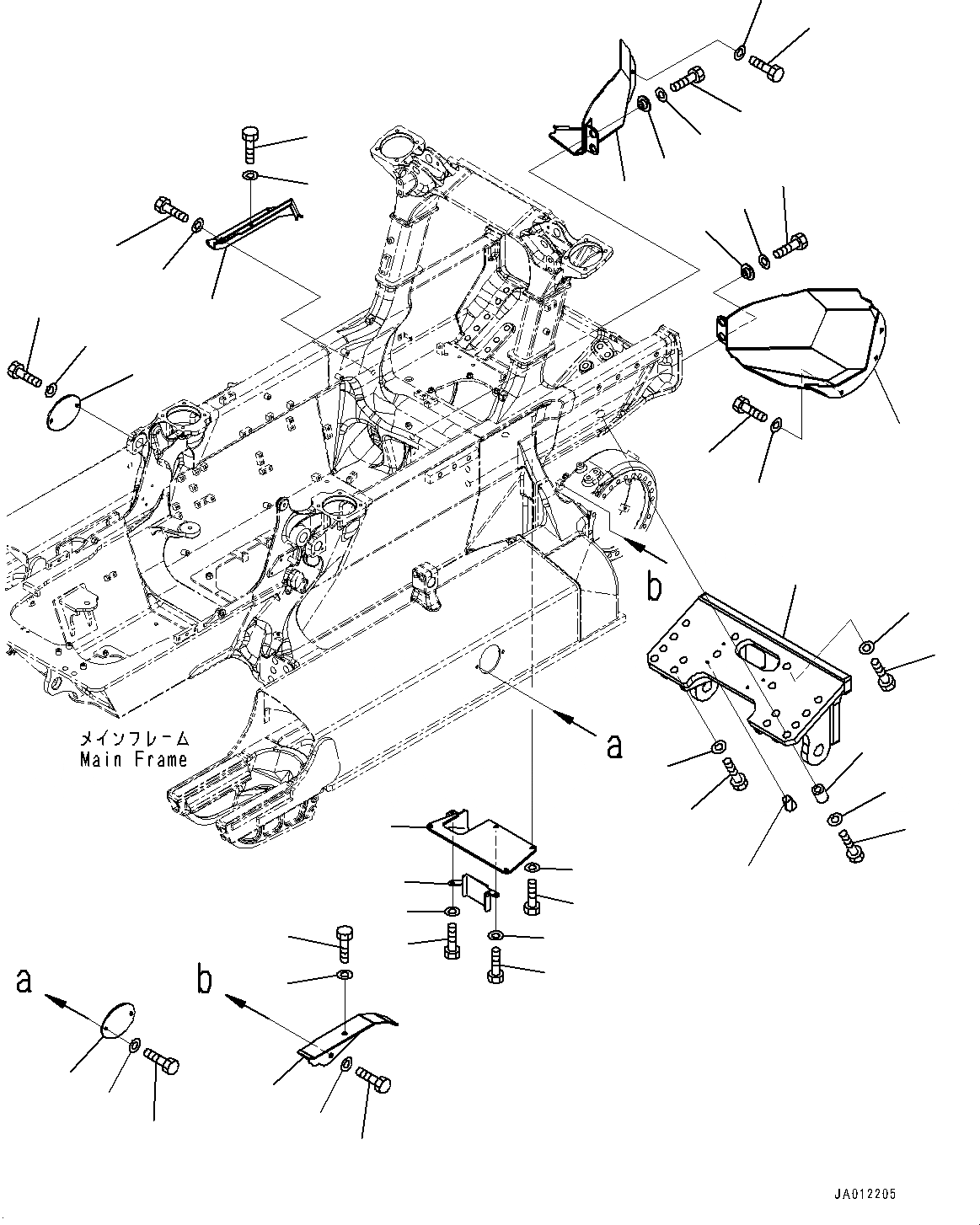 b

メインフレーム
Main Frame

a

a

b

JA012205