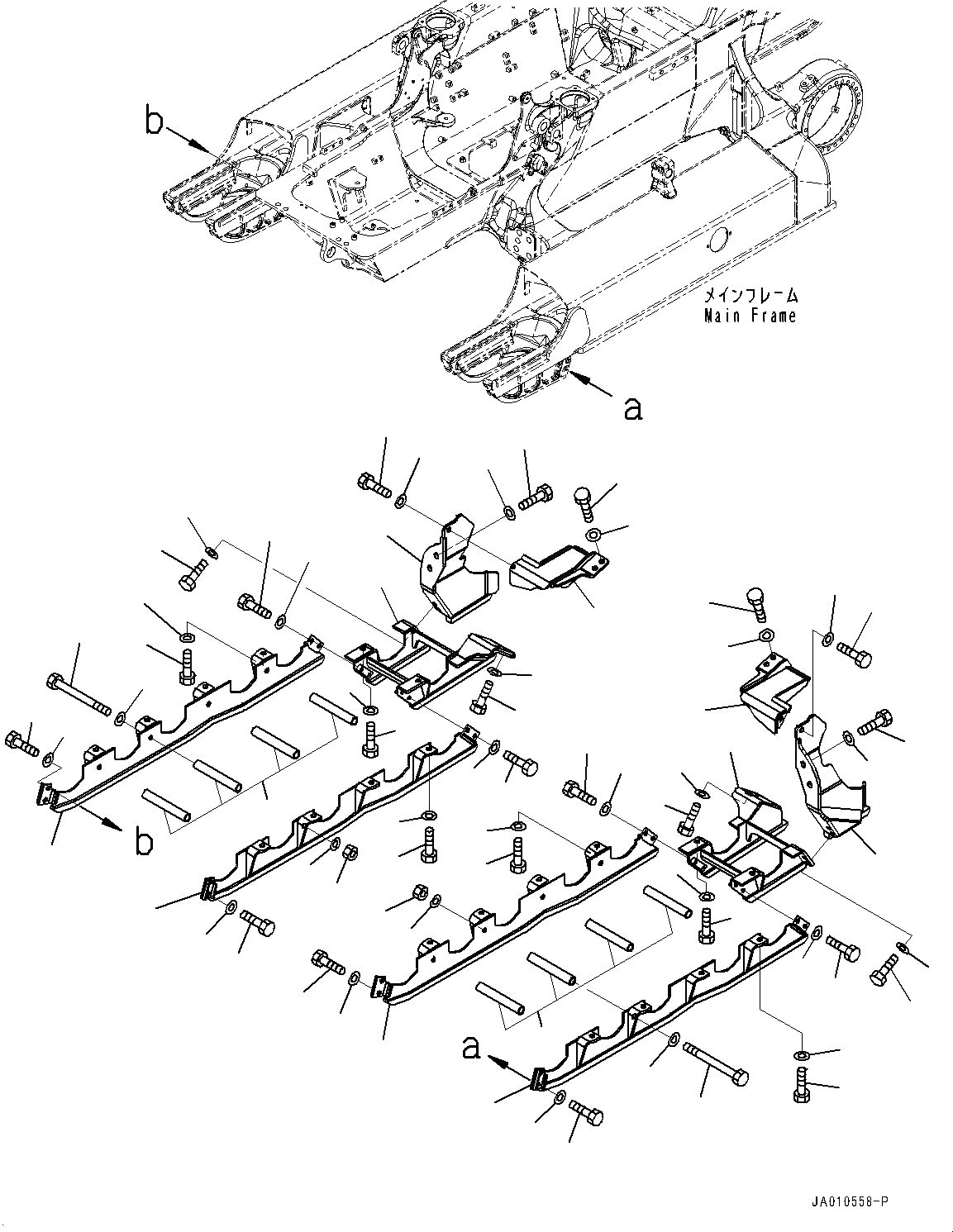 b

メインフレーム
Main Frame

a

b

a

JA010558-P