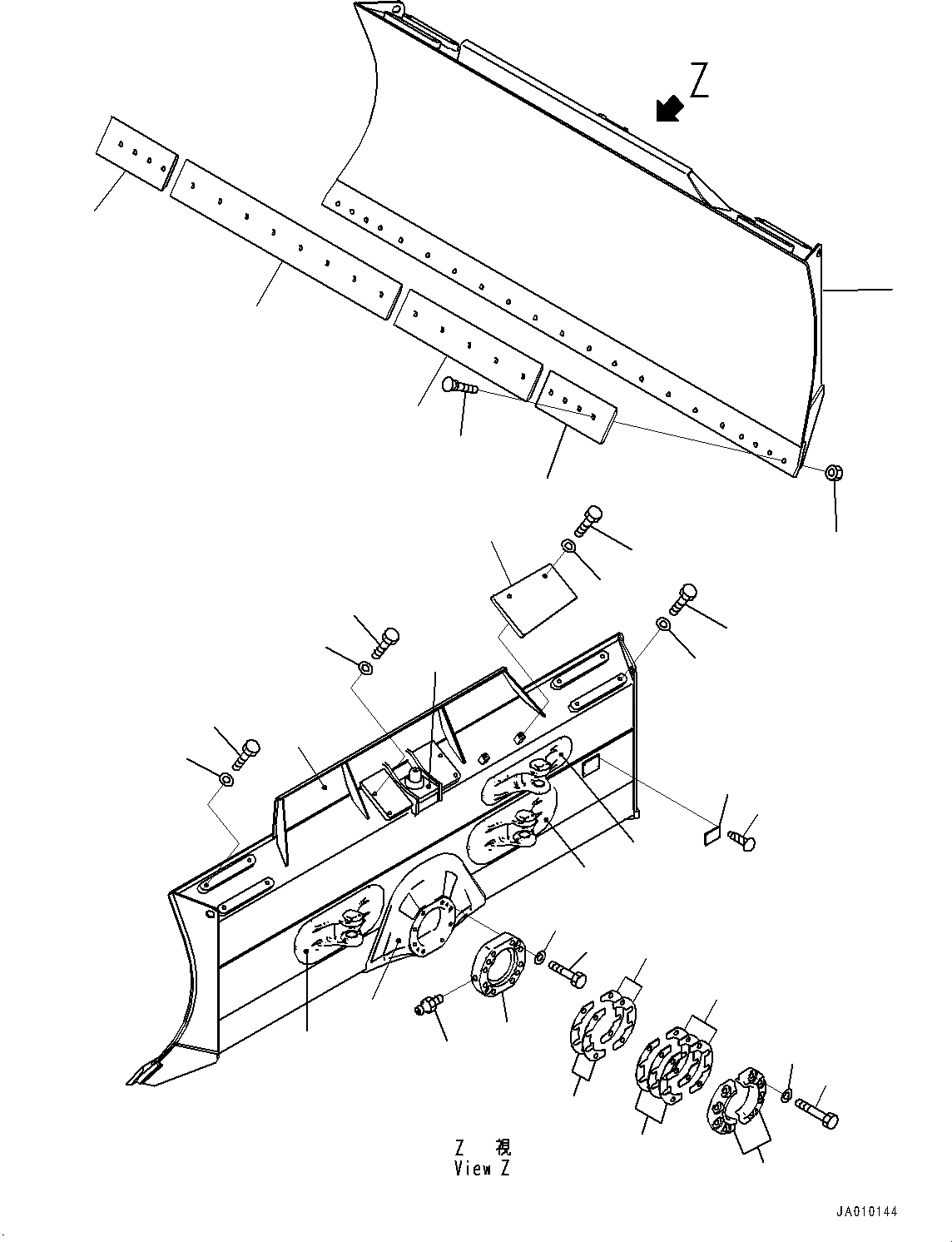 Z

Z 視
View Z

JA010144