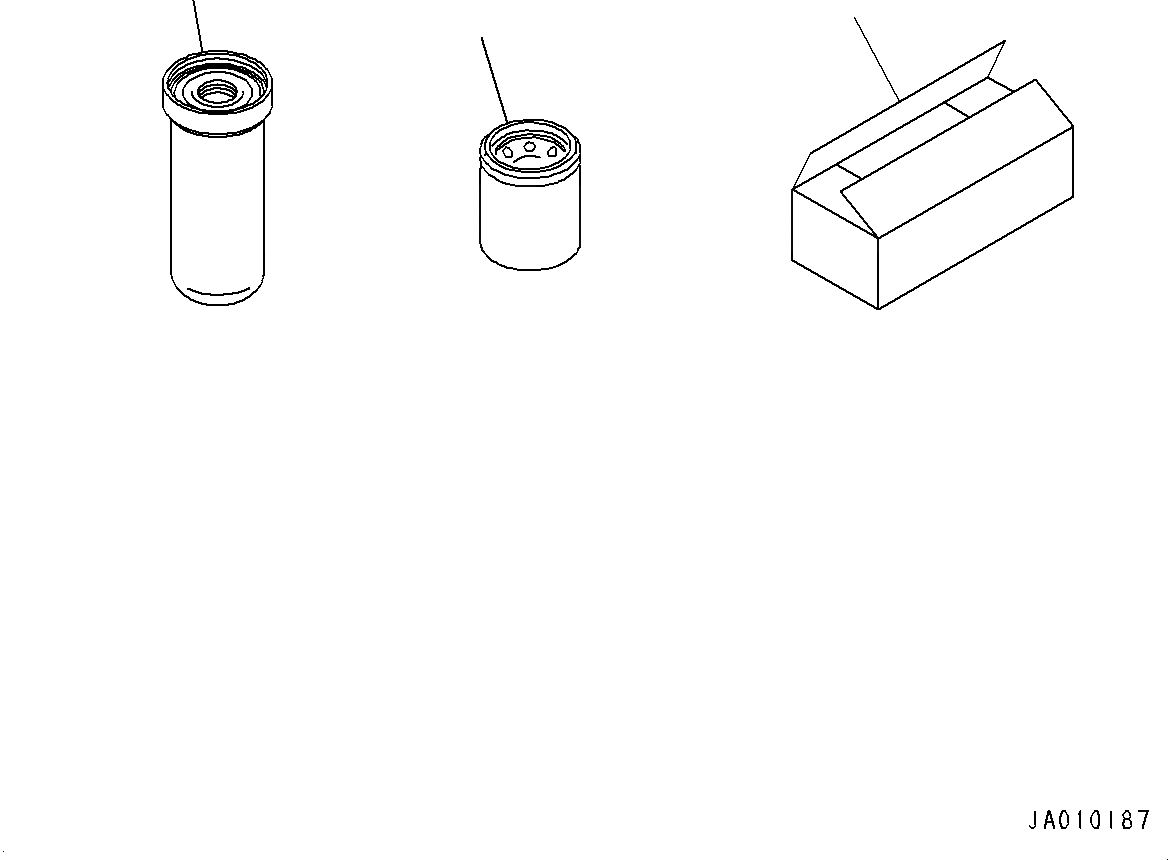 JA010187