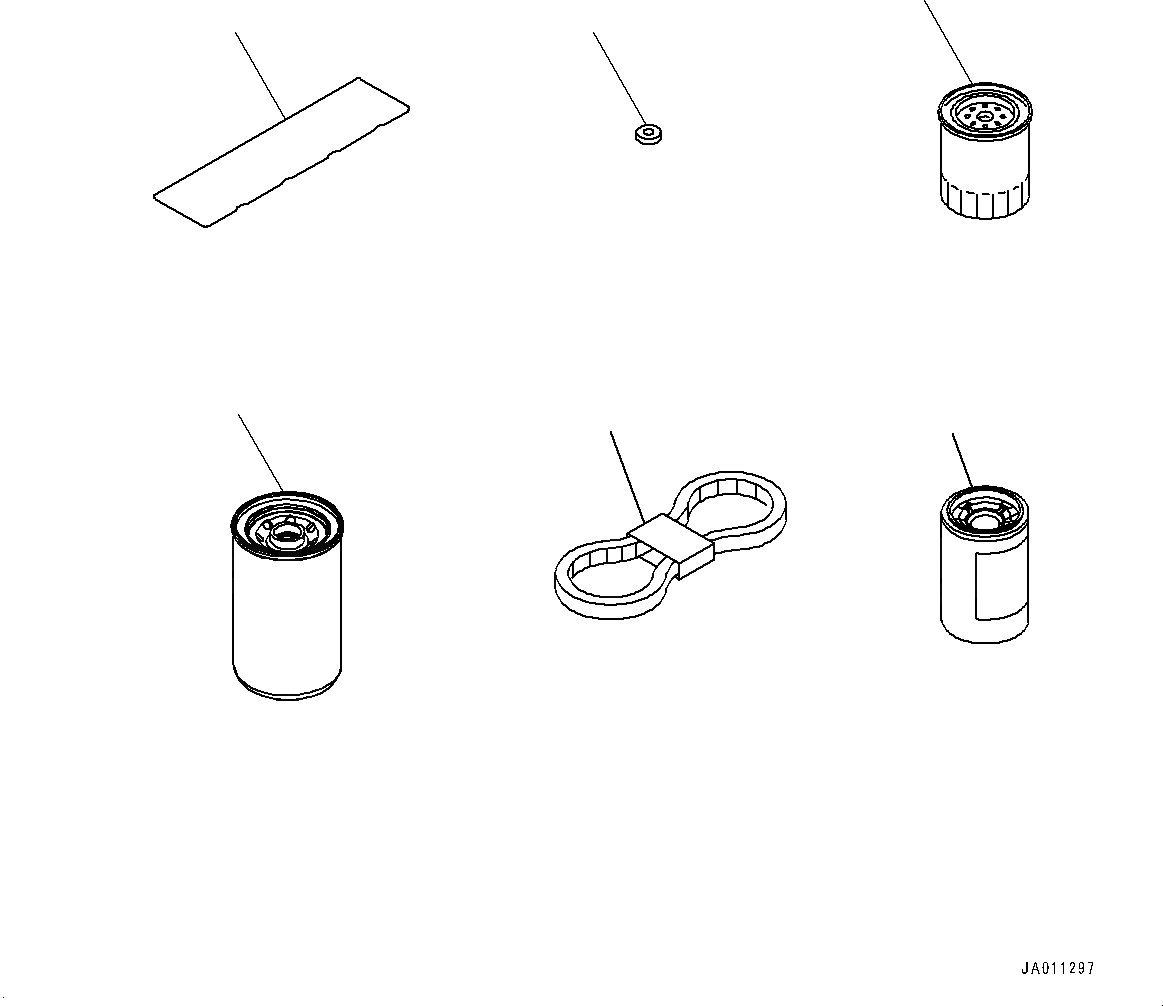 JA011297