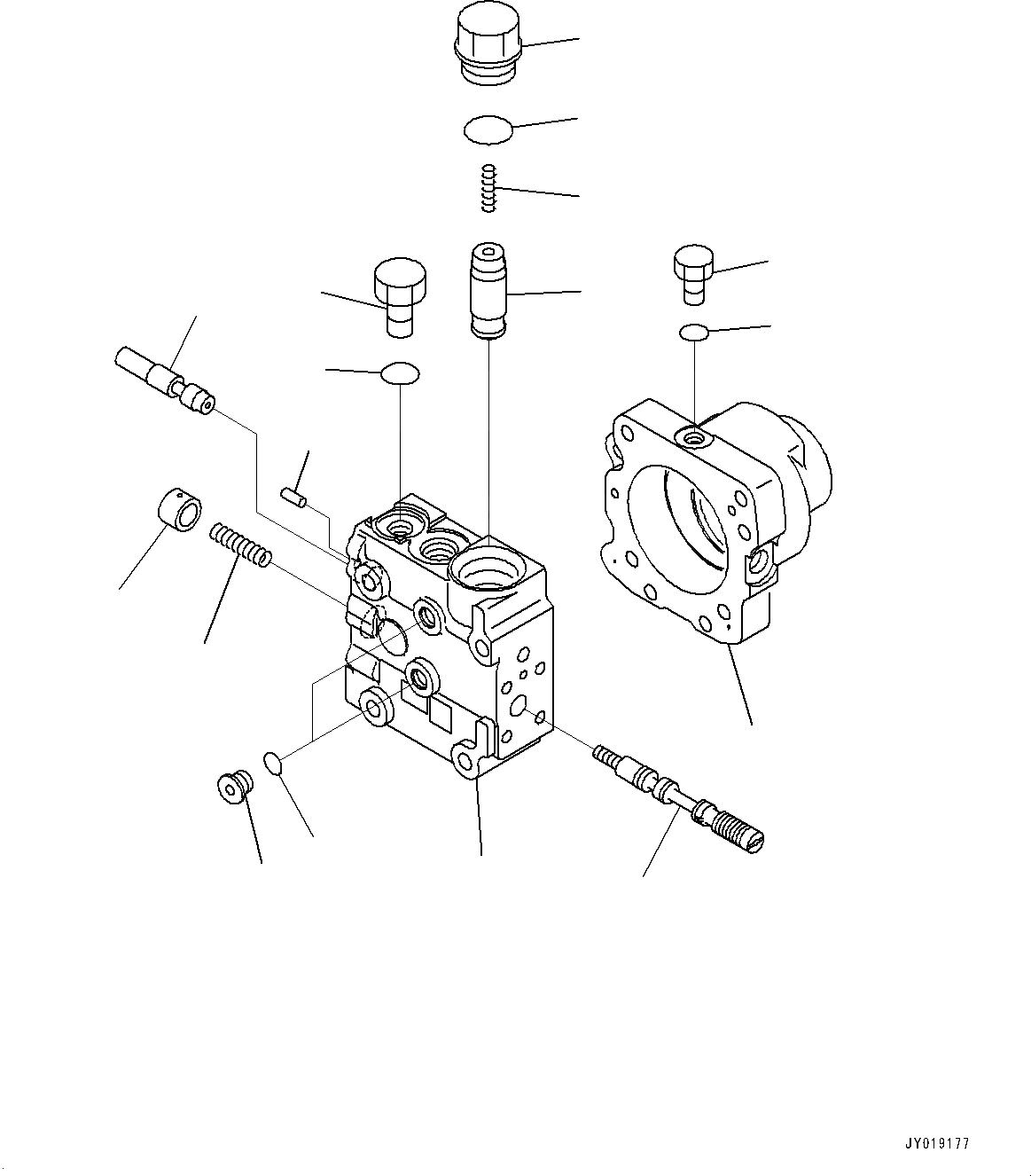 JY019177