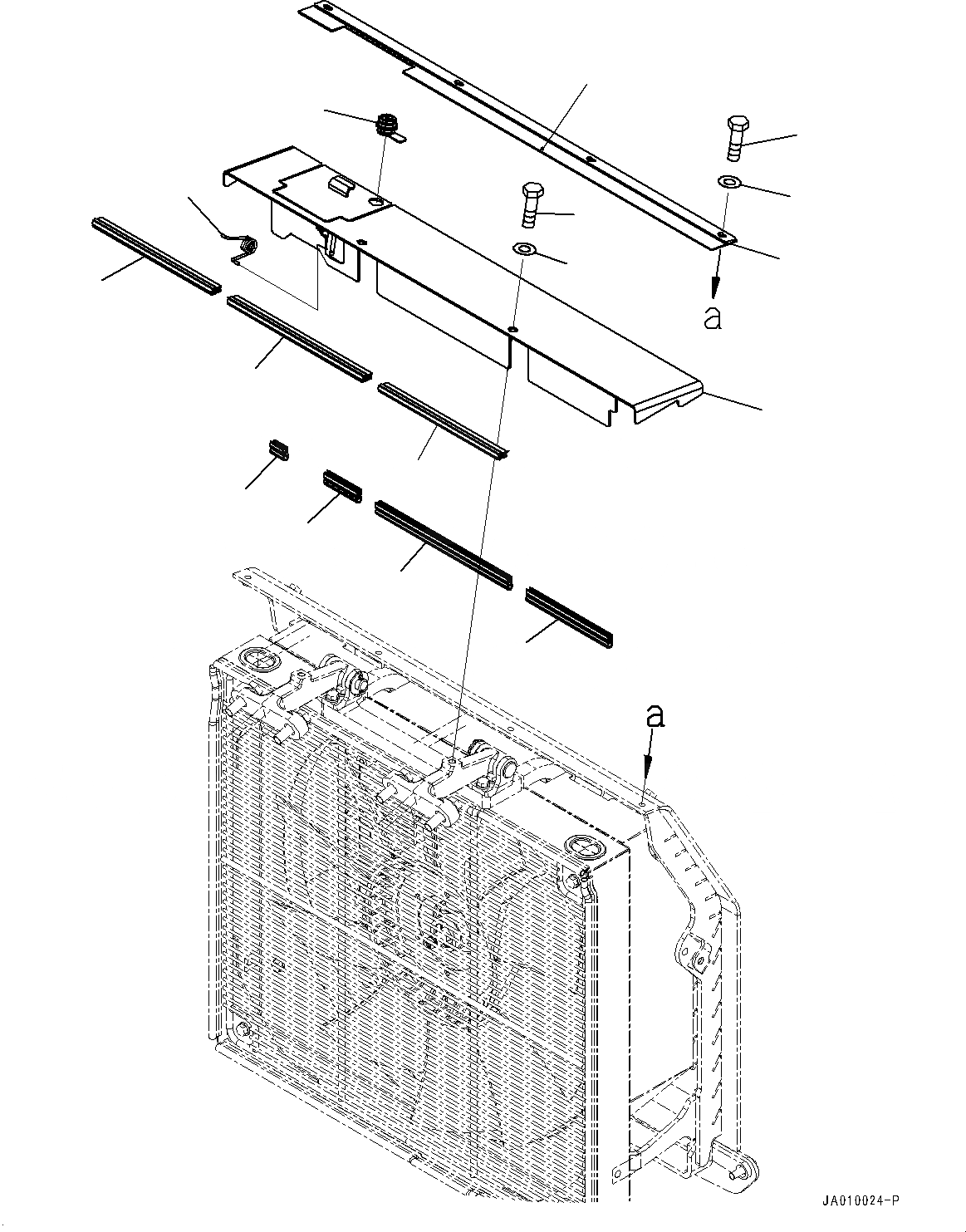 a

a

JA010024-P