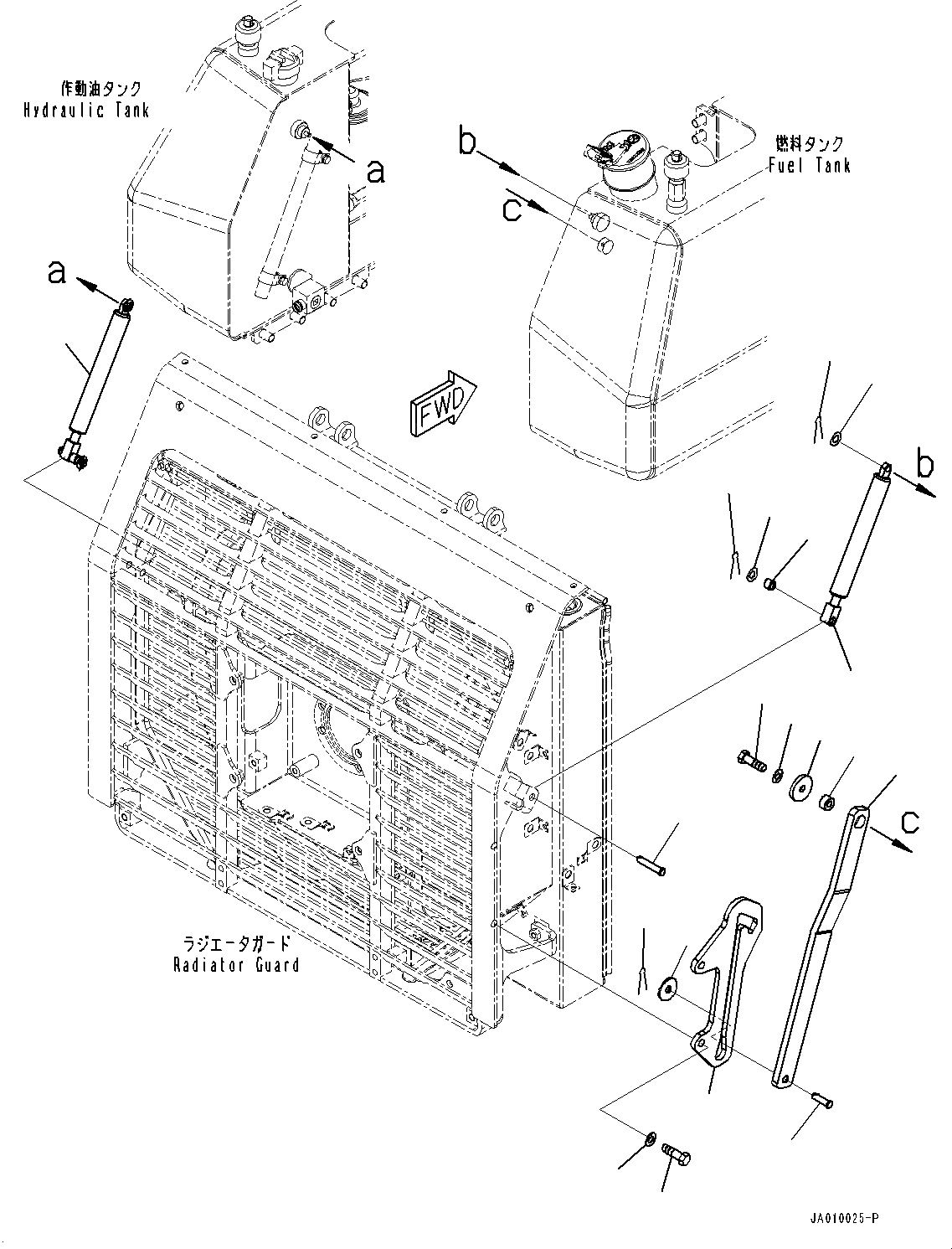 作動油タンク
Hydraulic Tank

a

b

c

燃料タンク
Fuel Tank

a

FWD

b

c

ラジエータガード
Radiator Guard

JA010025-P