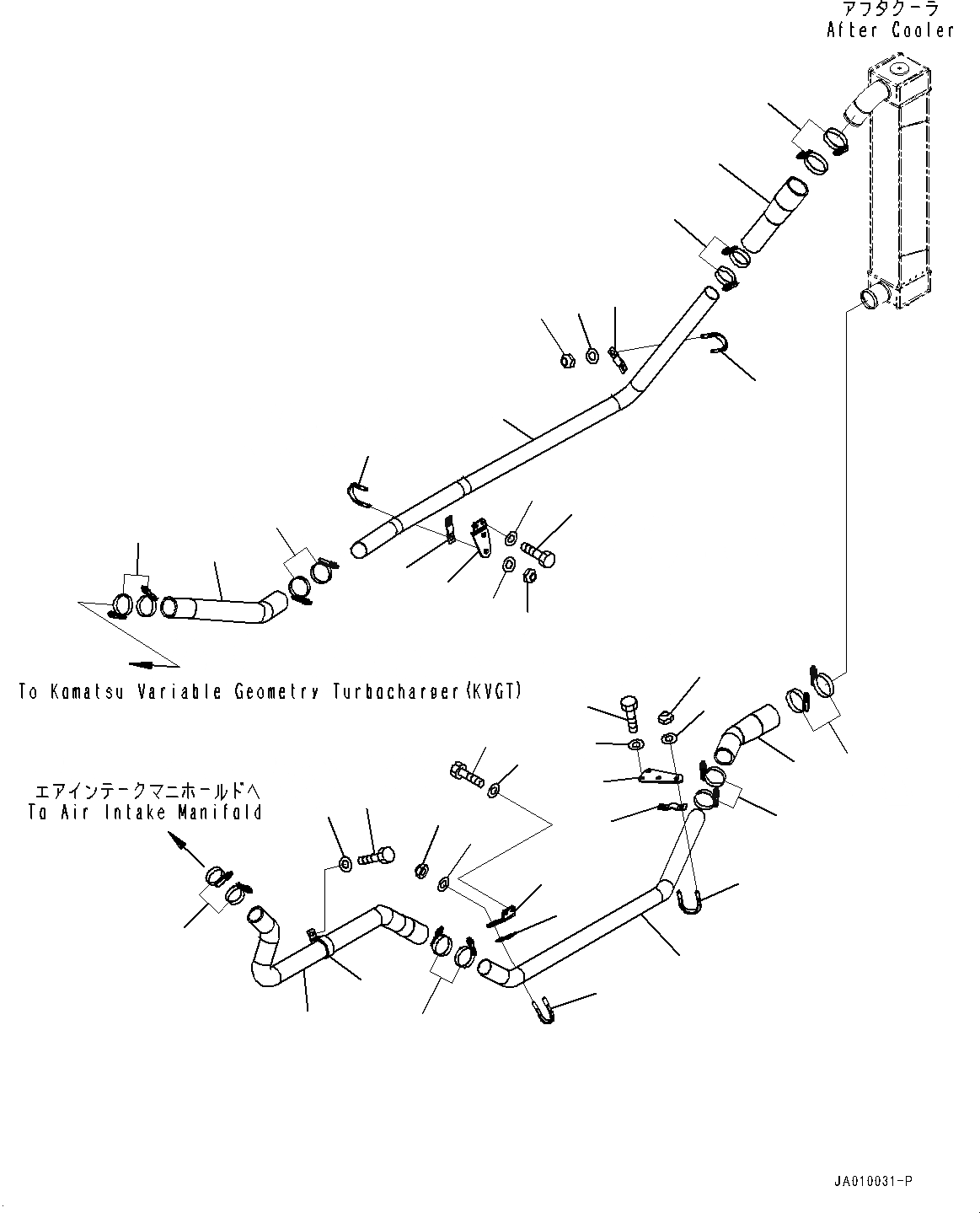 アフタクーラ
After Cooler

To Komatsu Variable Geometry Turbocharger(KVGT)

エアインテークマニホールドへ
To Air Intake Manifold

JA010031-P