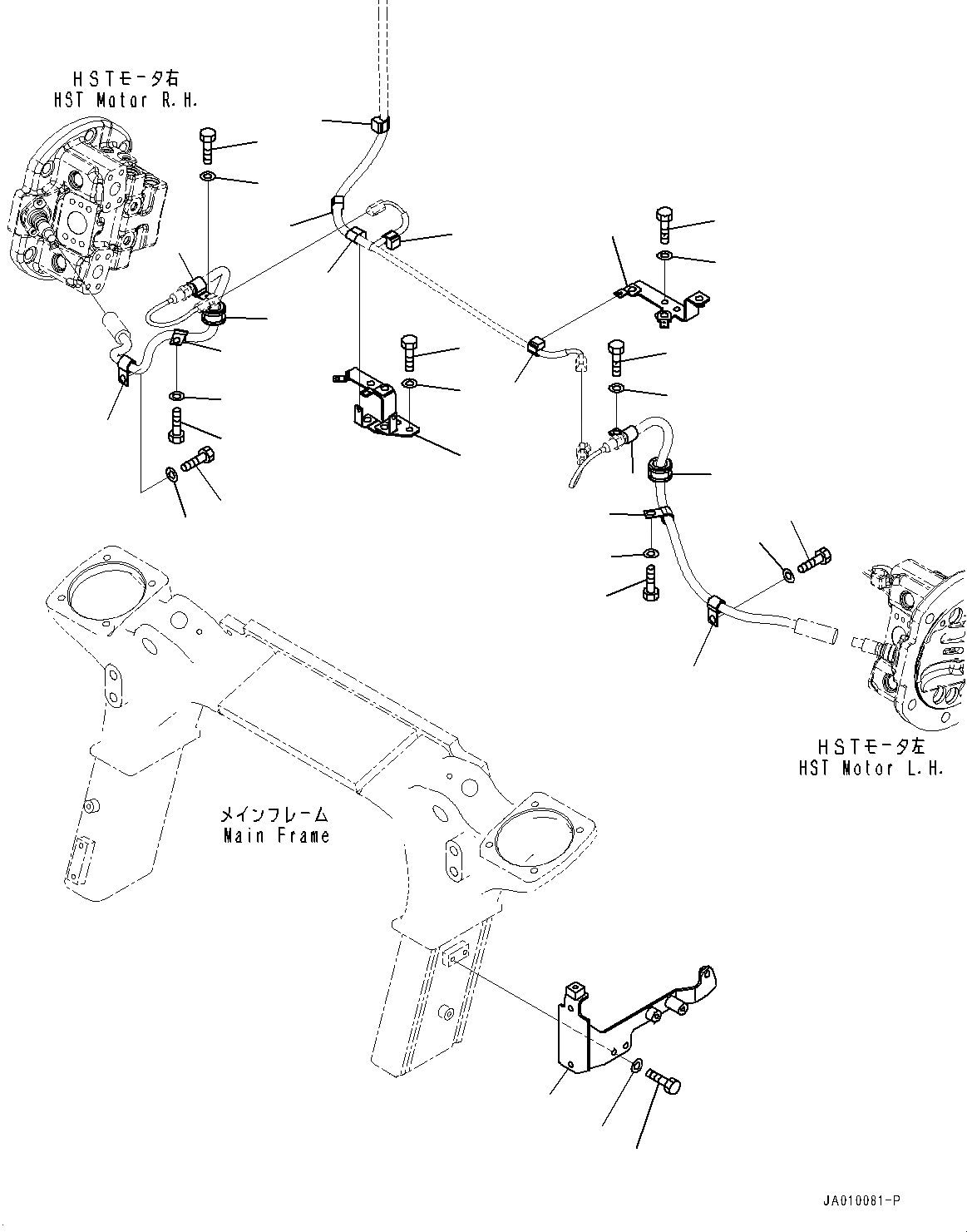 HSTモータ右
HST Motor R.H.

HSTモータ左
HST Motor L.H.

メインフレーム
Main Frame

JA010081-P