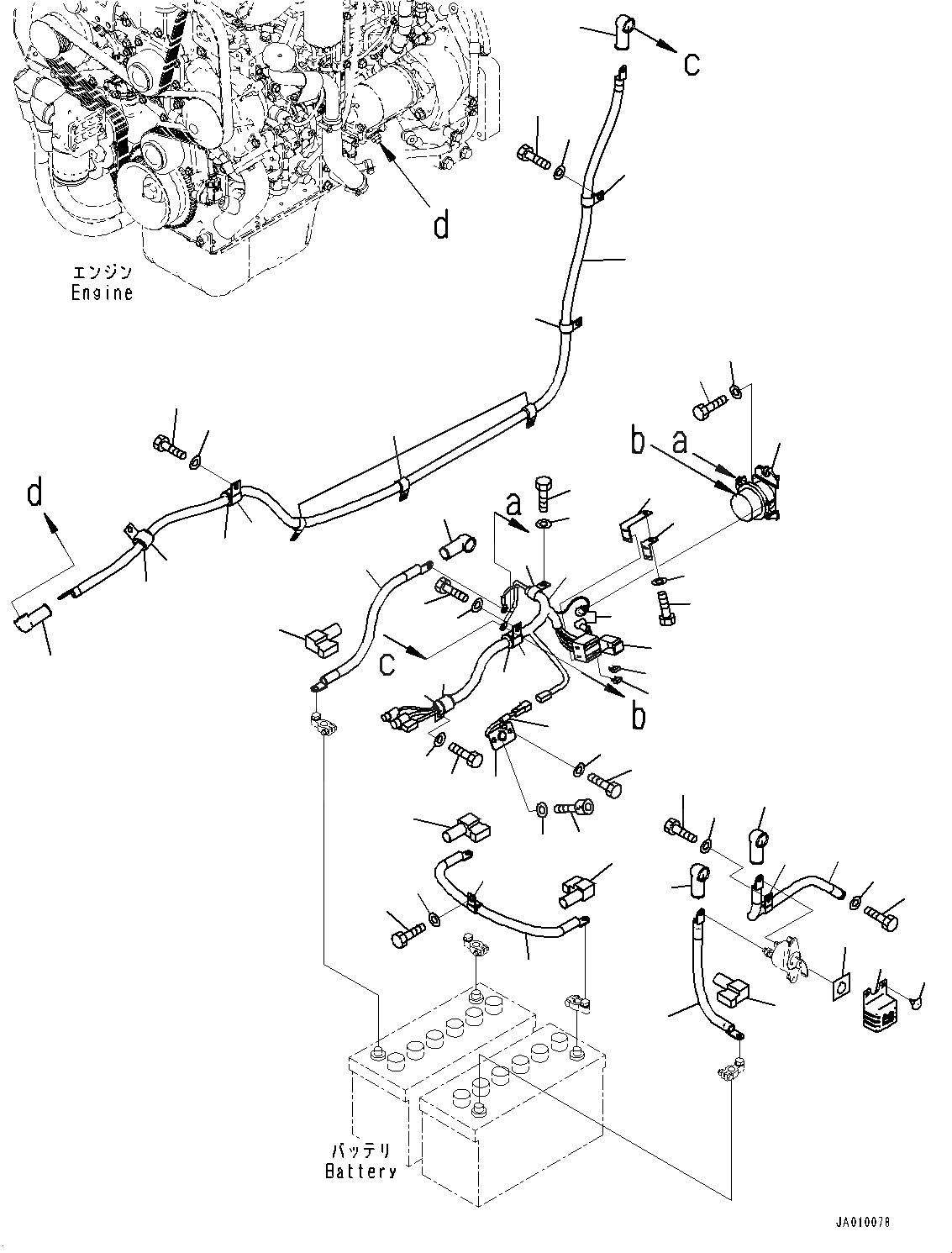 c

d

エンジン
Engine

b a

d

a

c

b

バッテリ
Battery

JA010078