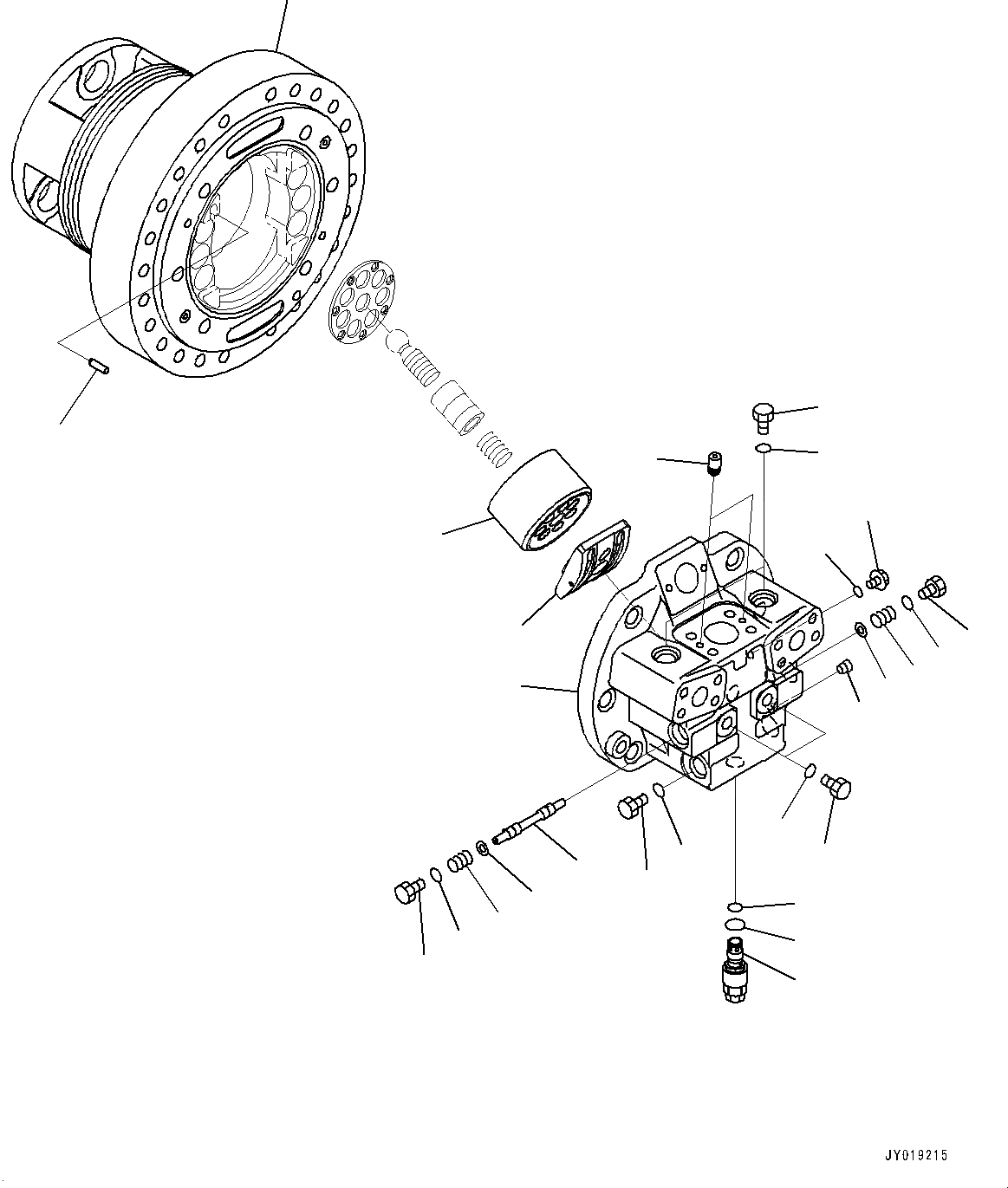 JY019215