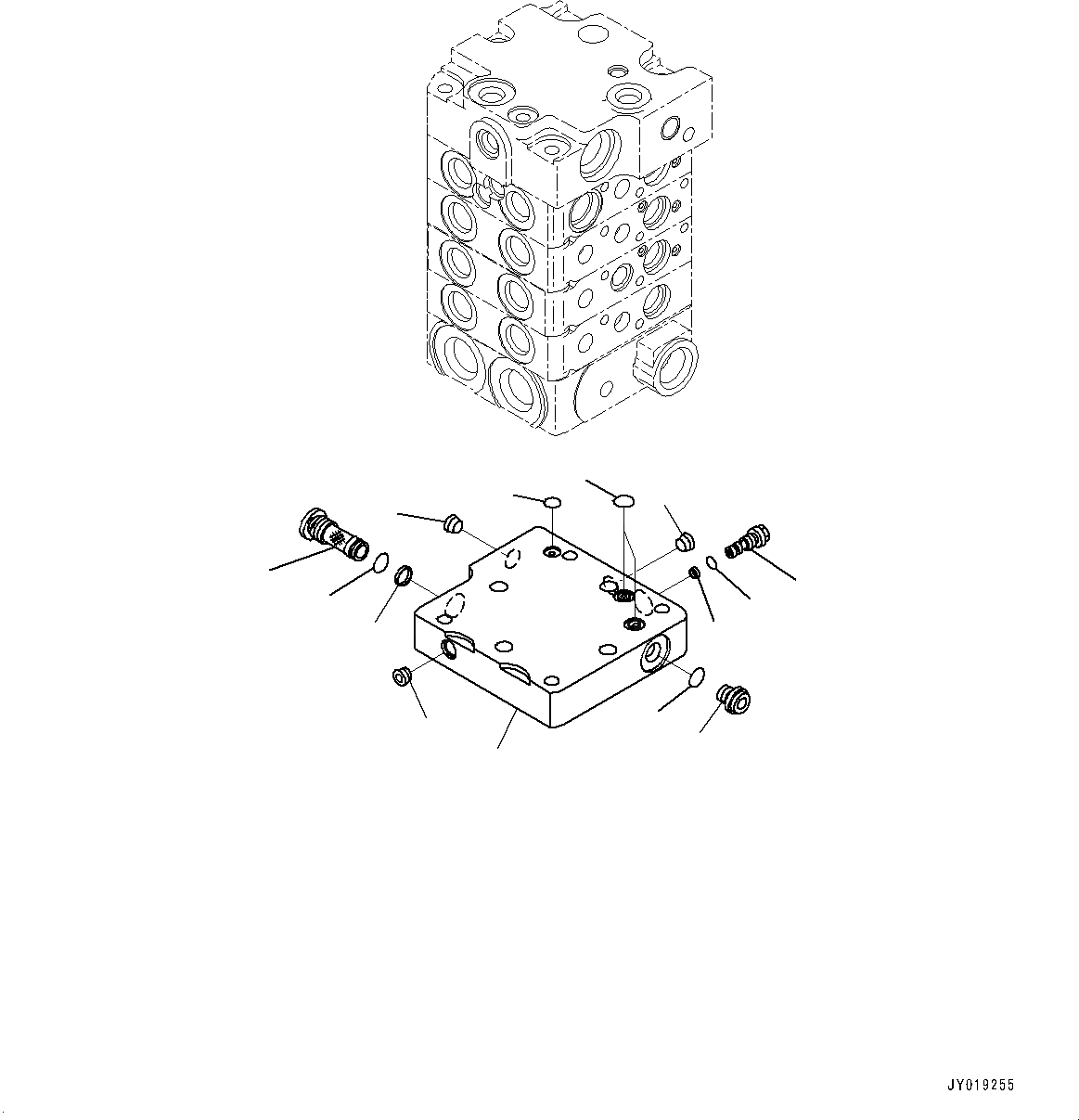 JY019255