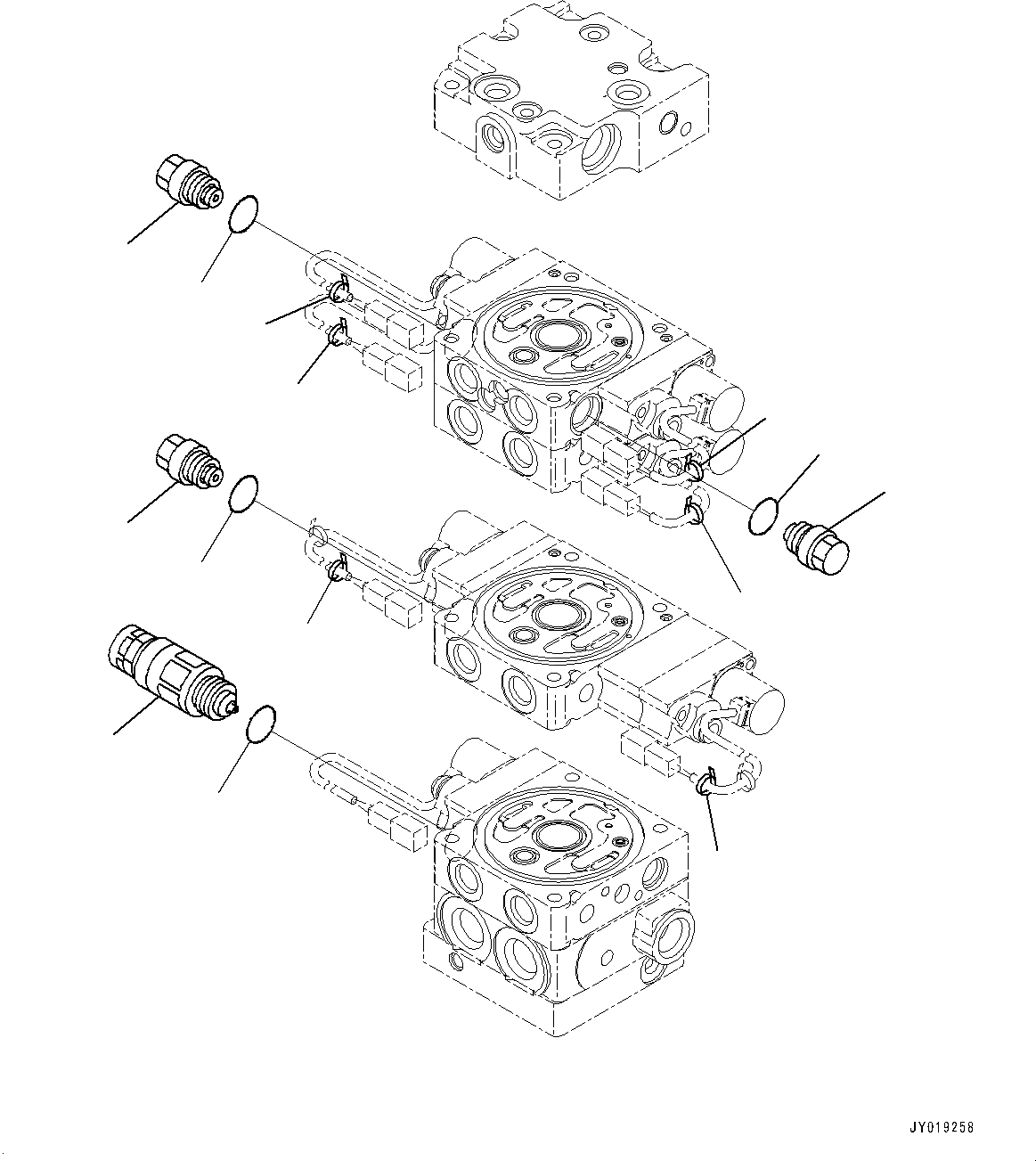 JY019258