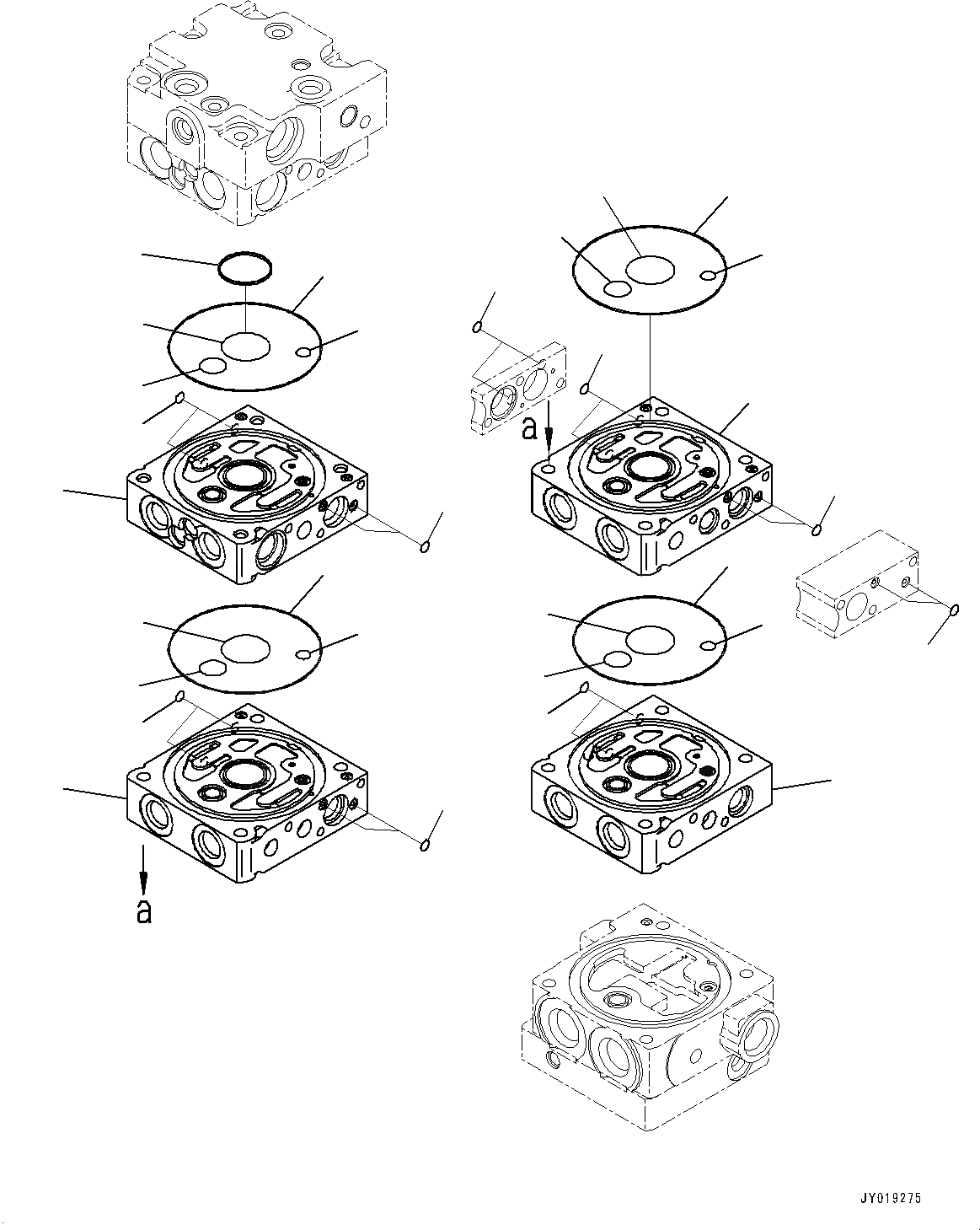 a

a

JY019275