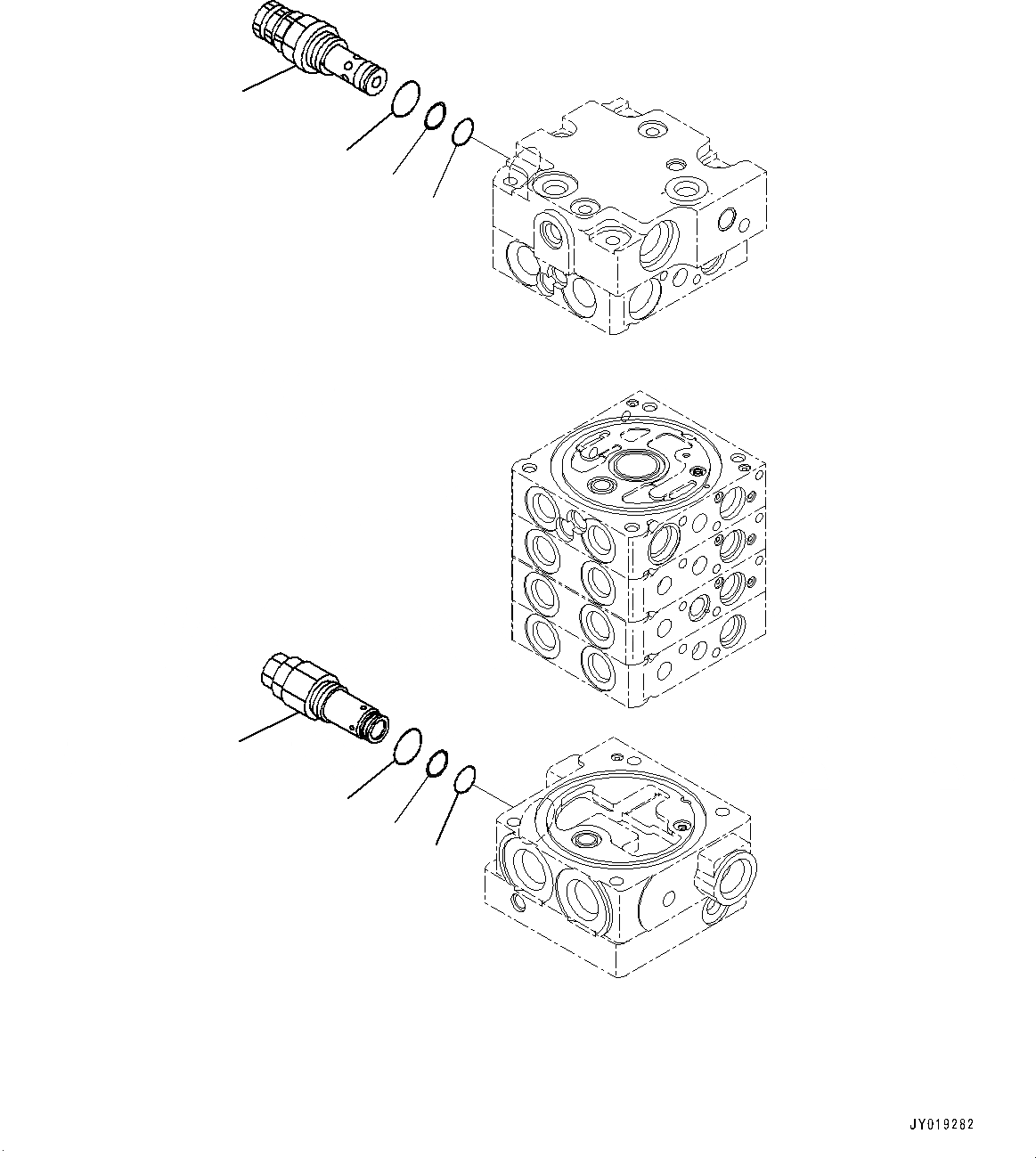 JY019282