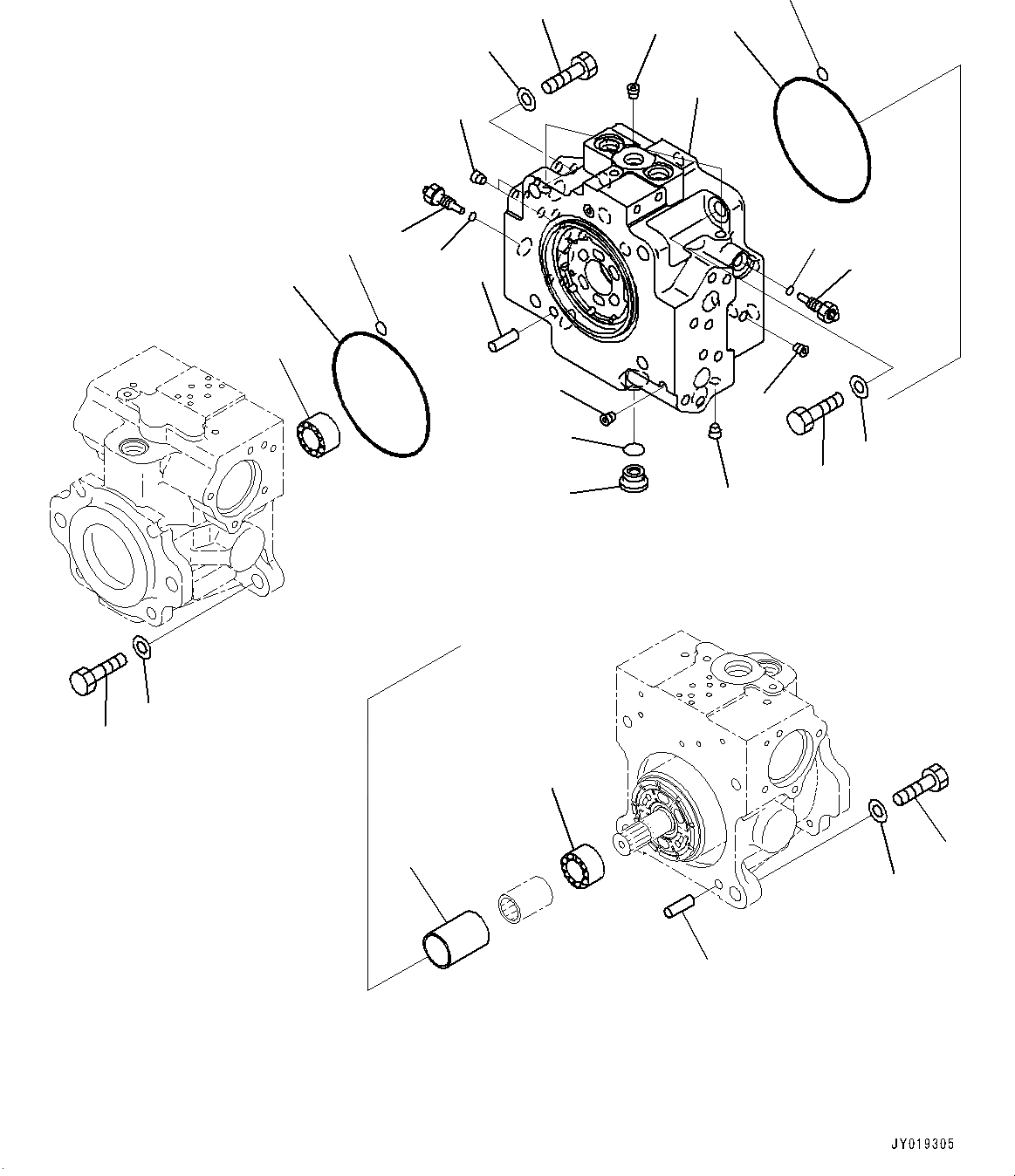 JY019305