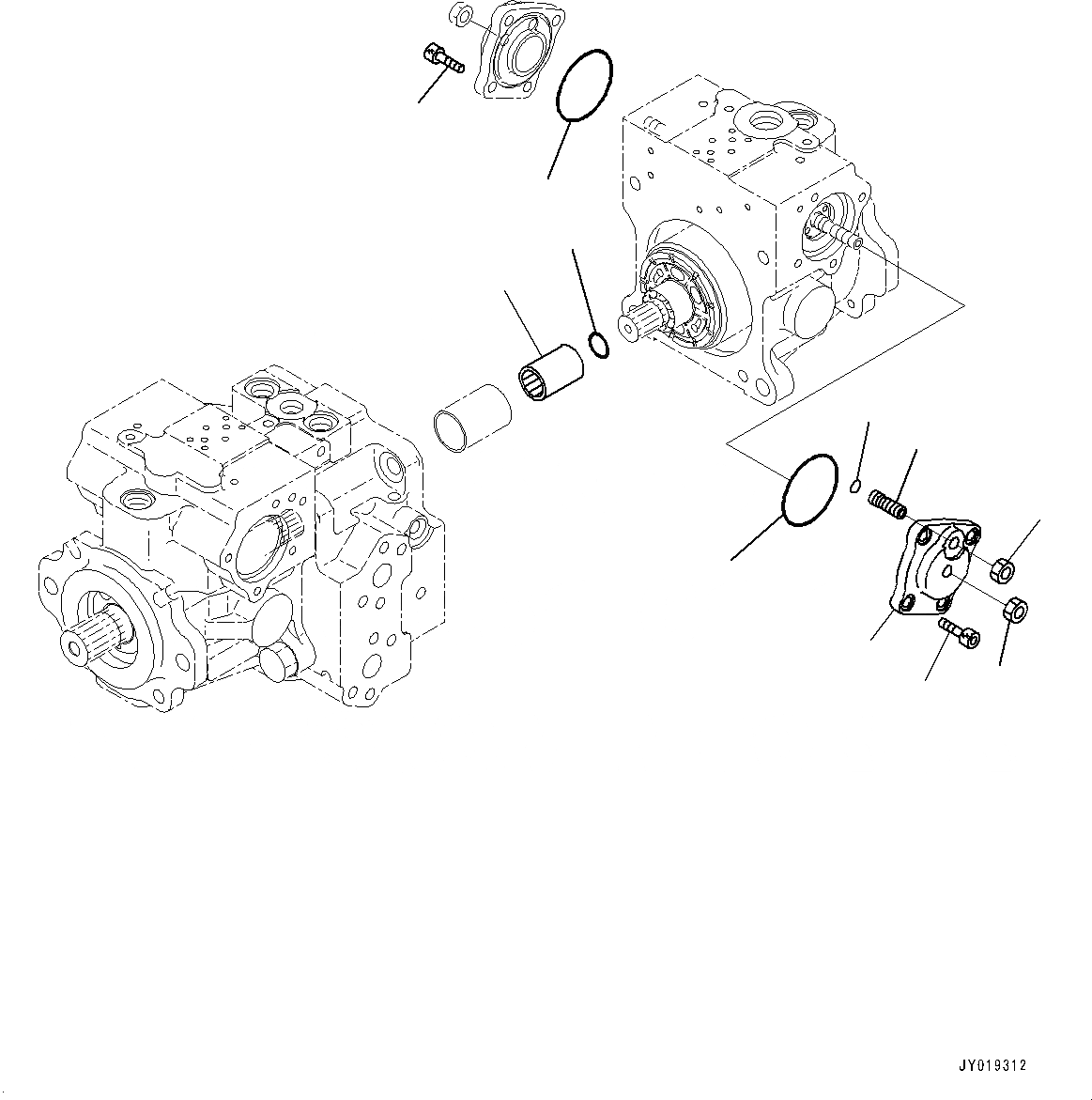 JY019312