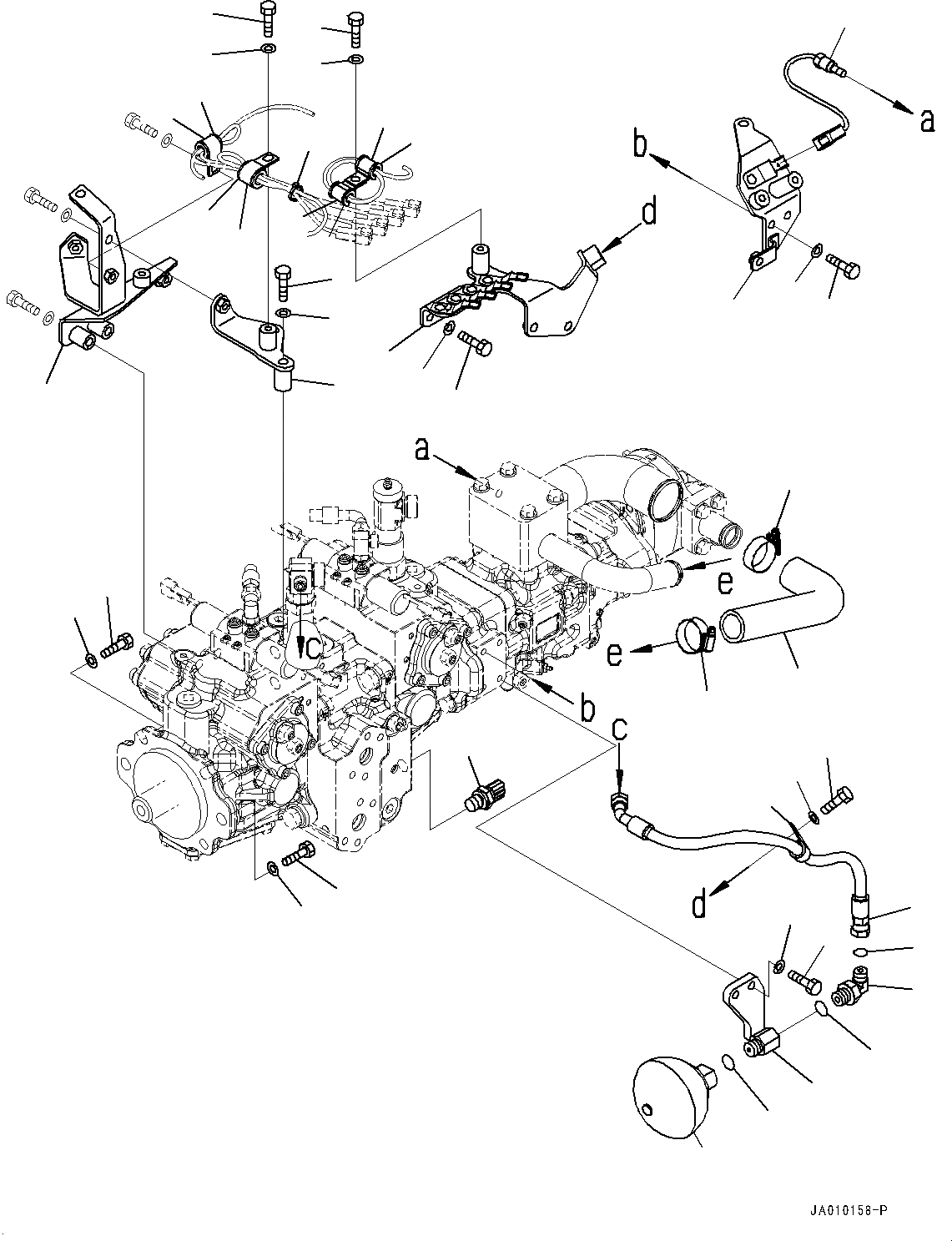 a
b
d
a
e
c
e
b
c
d
JA010158-P