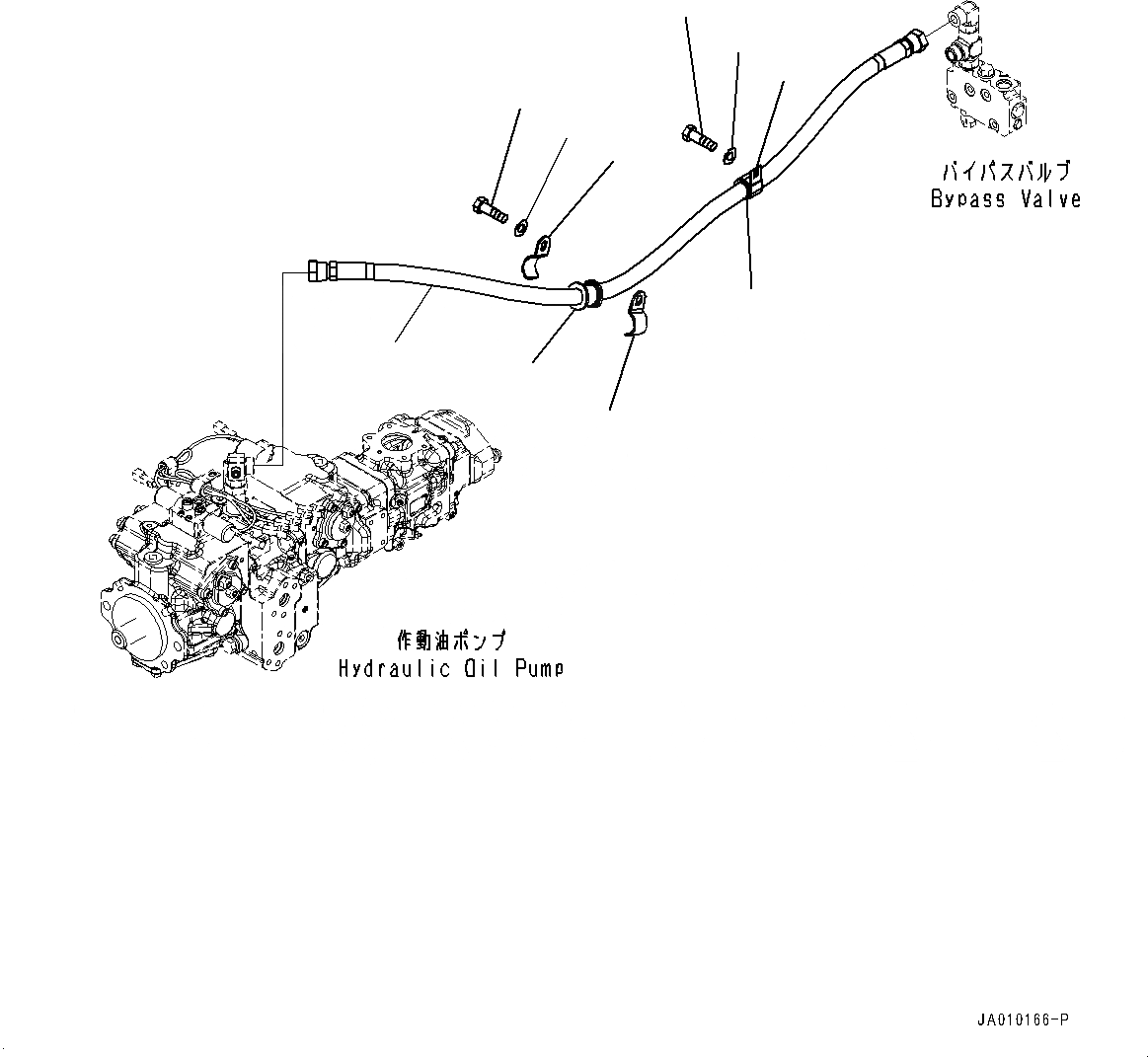 バイパスバルブ
Bypass Valve

作動油ポンプ
Hydraulic Oil Pump

JA010166-P