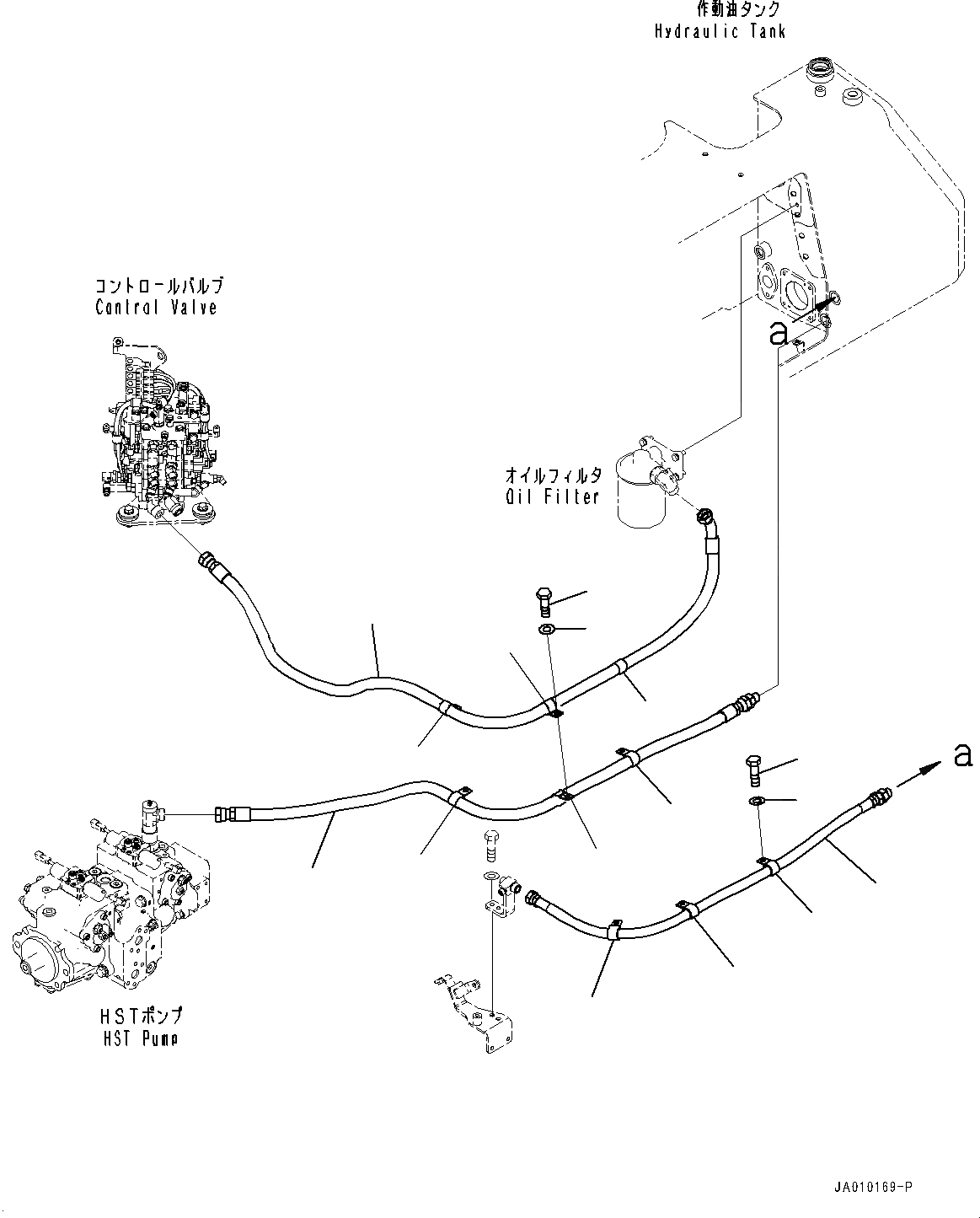 作動油タンク
Hydraulic Tank

コントロールバルブ
Control Valve

a

オイルフィルタ
Oil Filter

a

HSTポンプ
HST Pump

JA010169-P