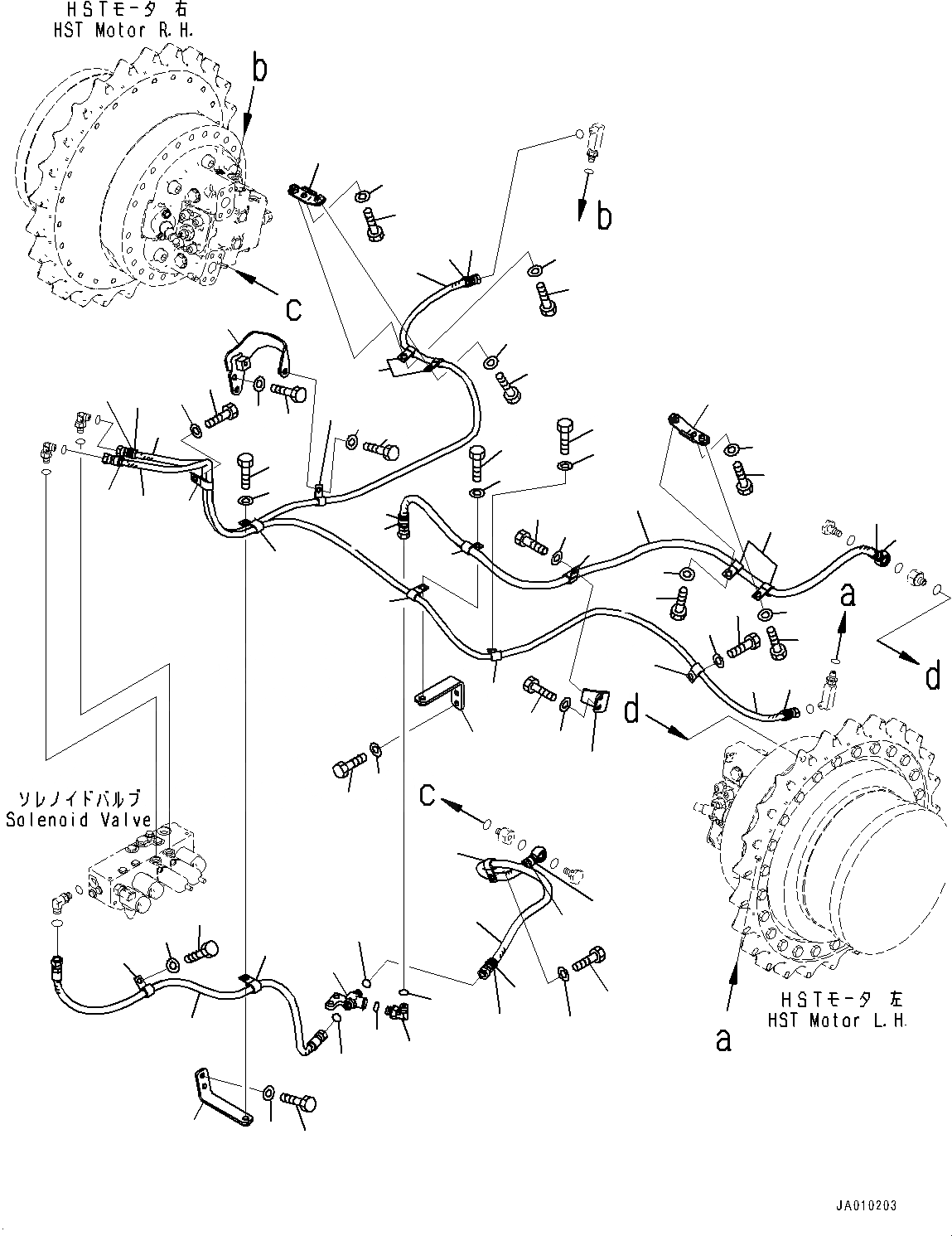 HSTモータ 右
HST Motor R.H.

b

b

c

a

d

d

ソレノイドバルブ
Solenoid Valve

c

HSTモータ 左
HST Motor L.H.

a

JA010203