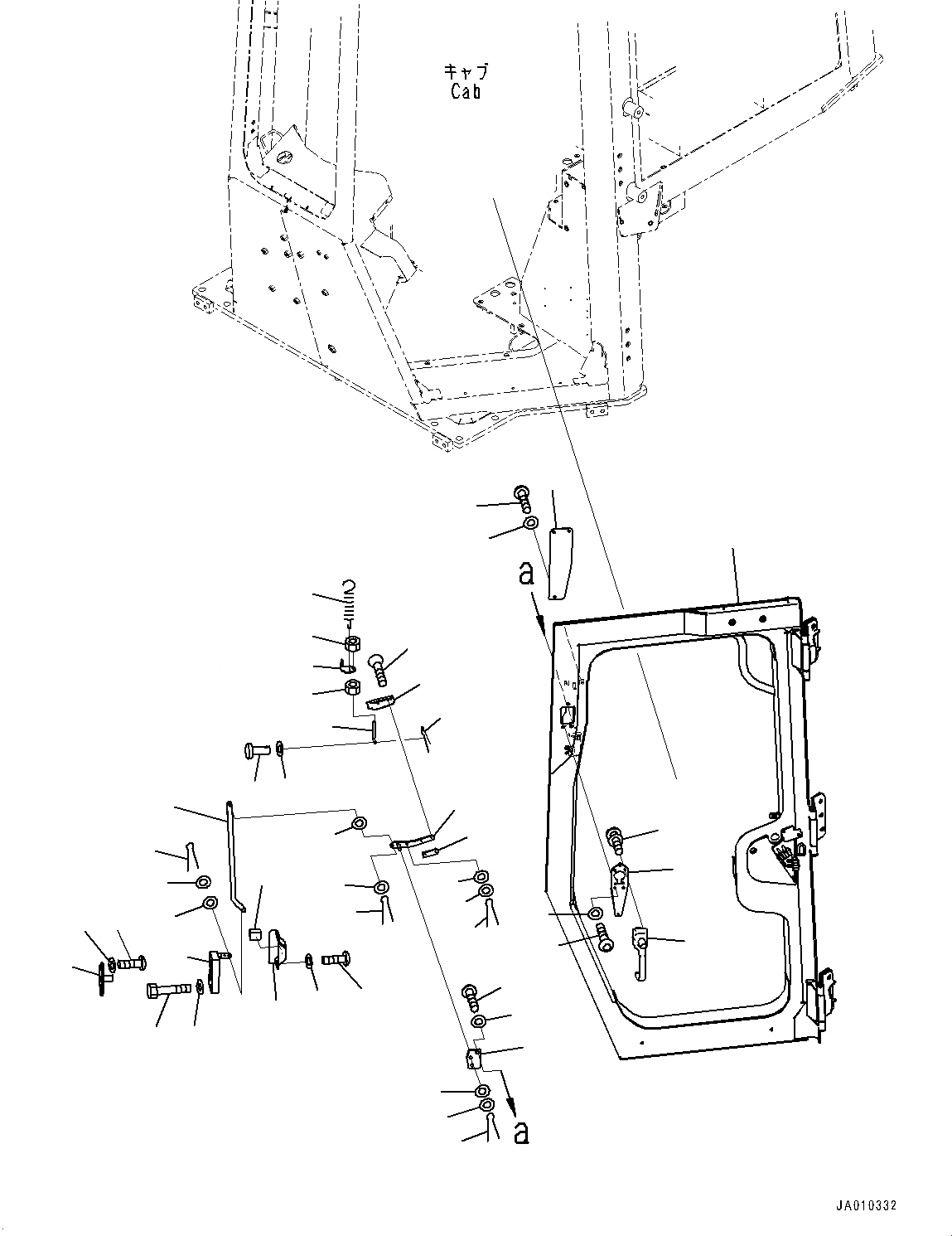 キャブ
Cab

a

a

JA010332