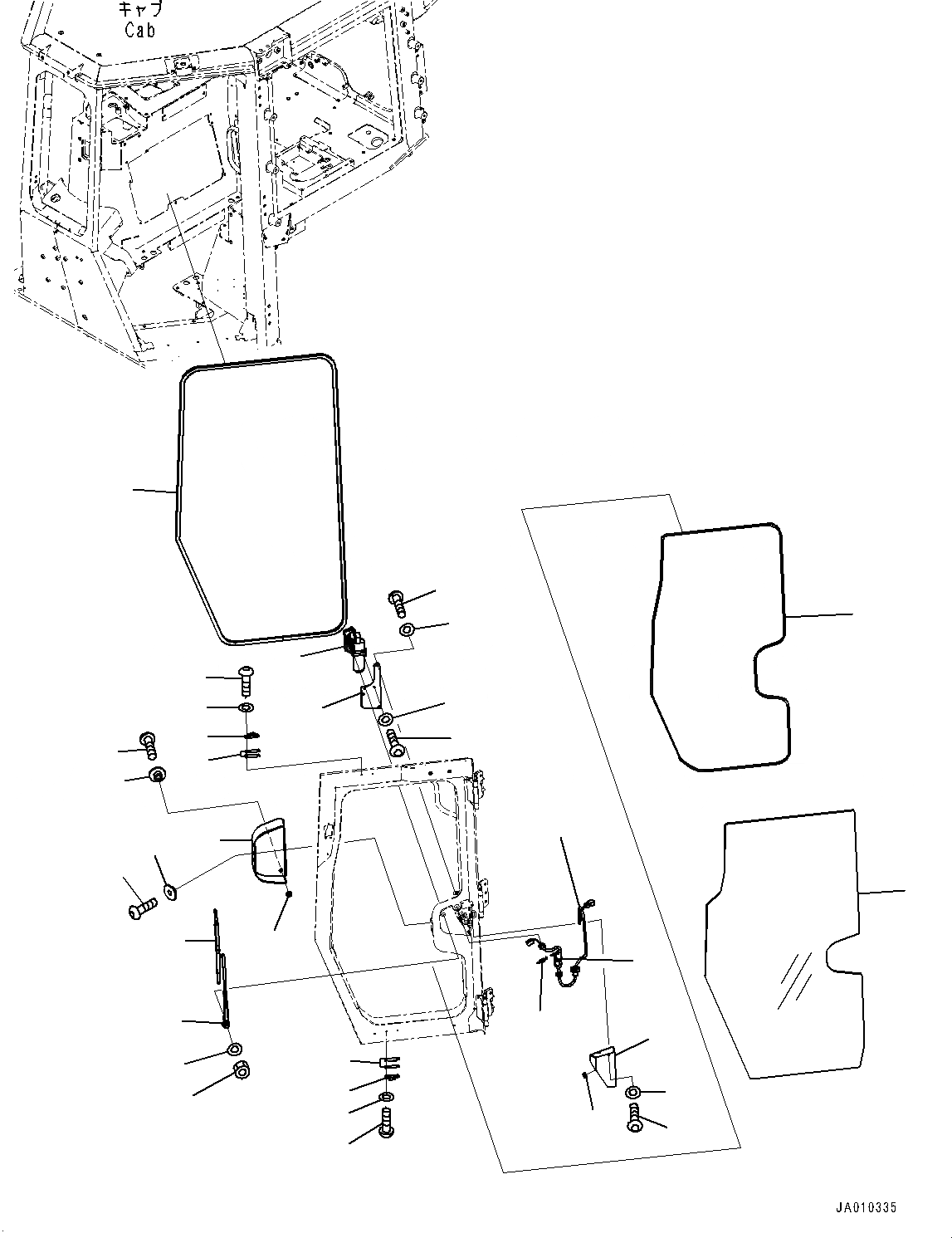 キャブ
Cab

JA010335