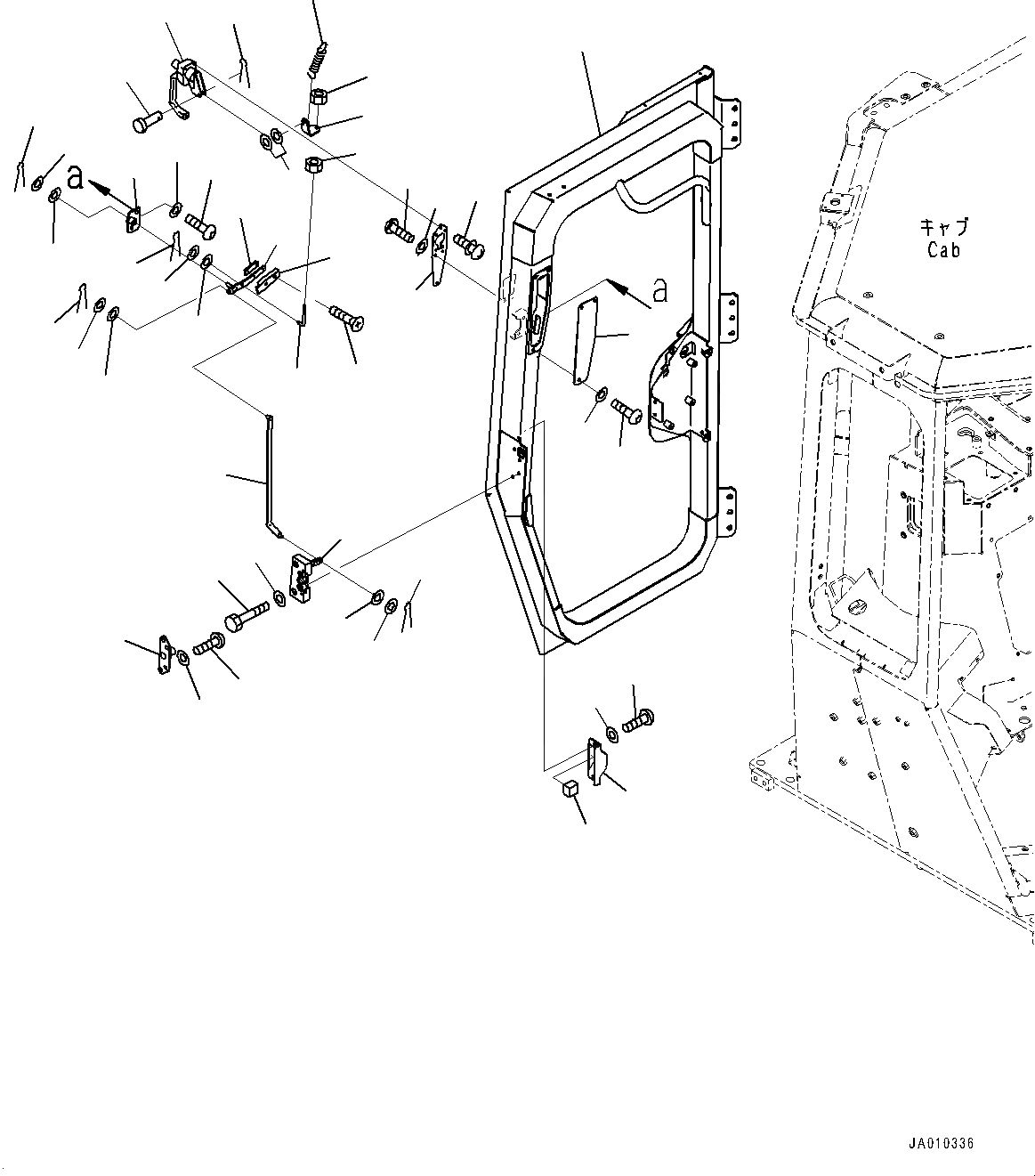 a

a

キャブ
Cab

JA010336