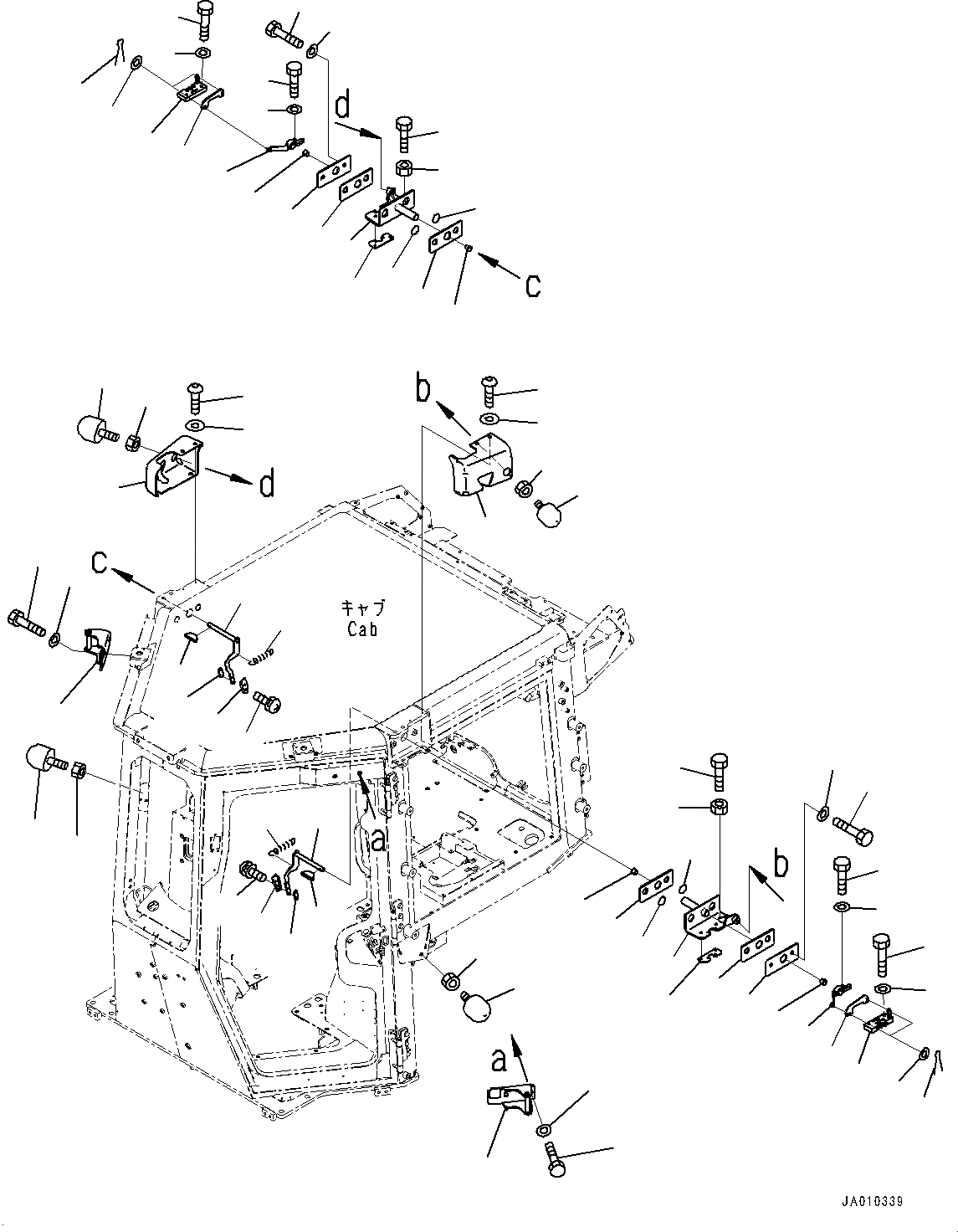 d
c
b
d
c
キャブ
Cab
a
b
a
JA010339