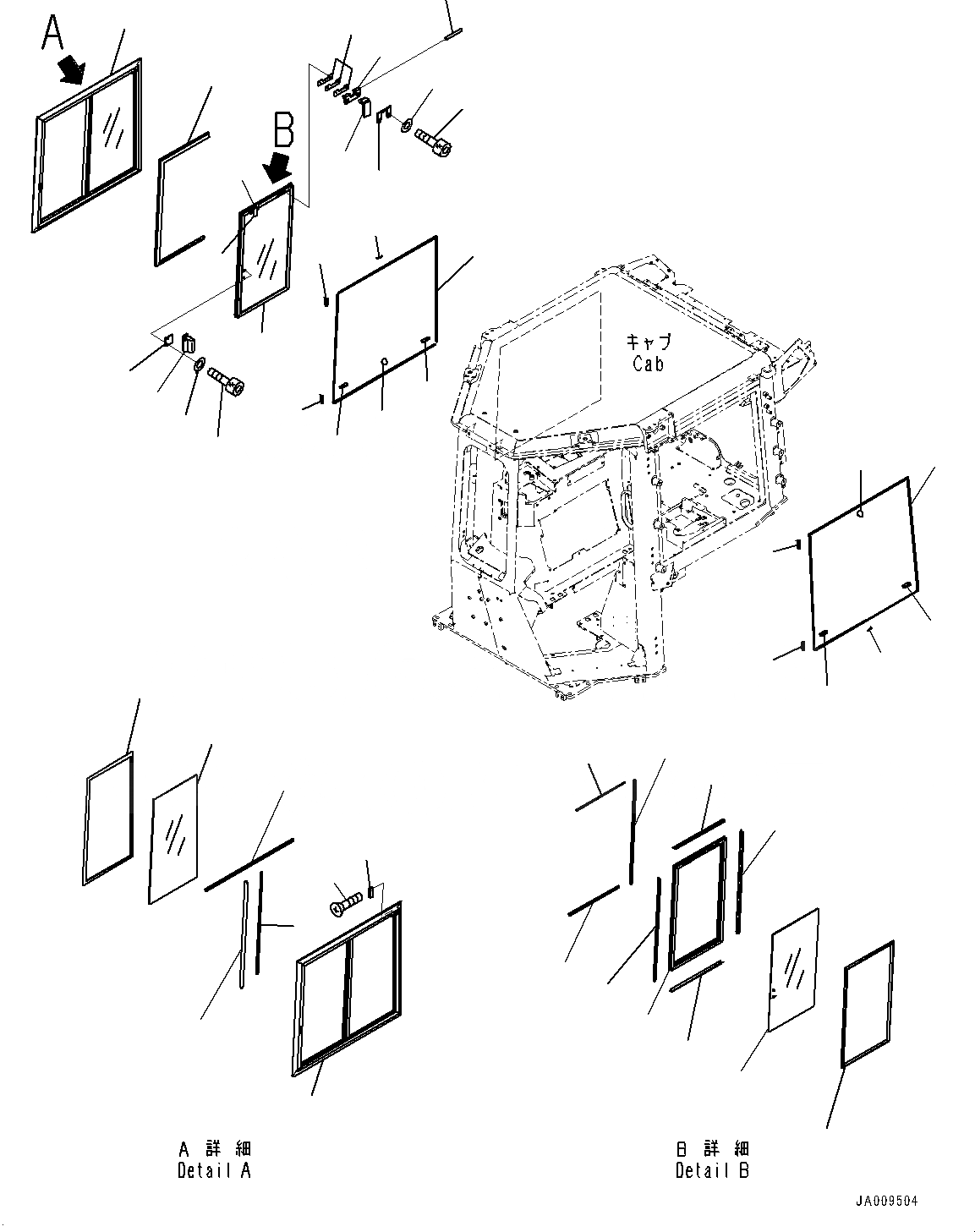 A

B

キャブ
Cab

A 詳細
Detail A

B 詳細
Detail B

JA009504