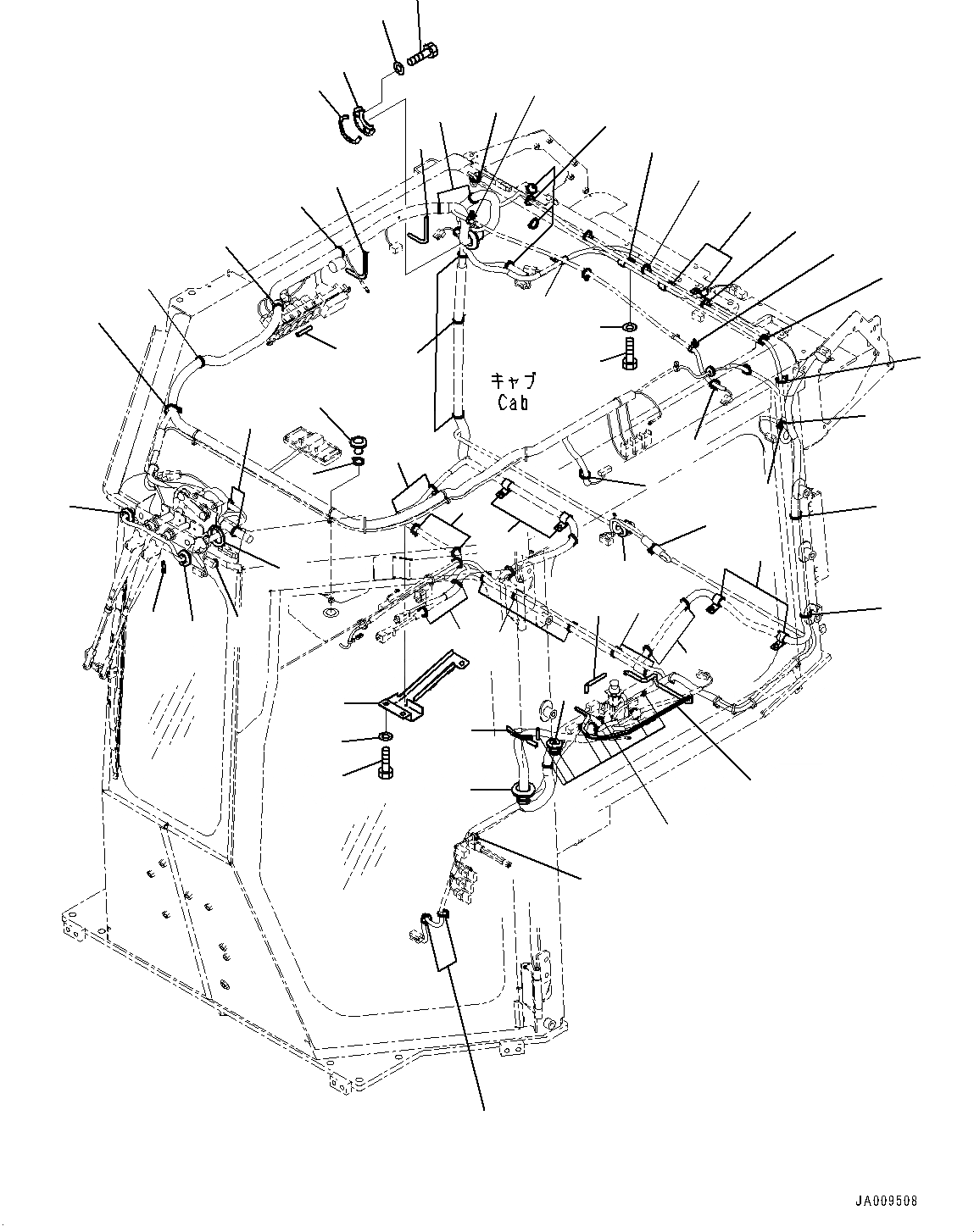 キャブ
Cab

JA009508