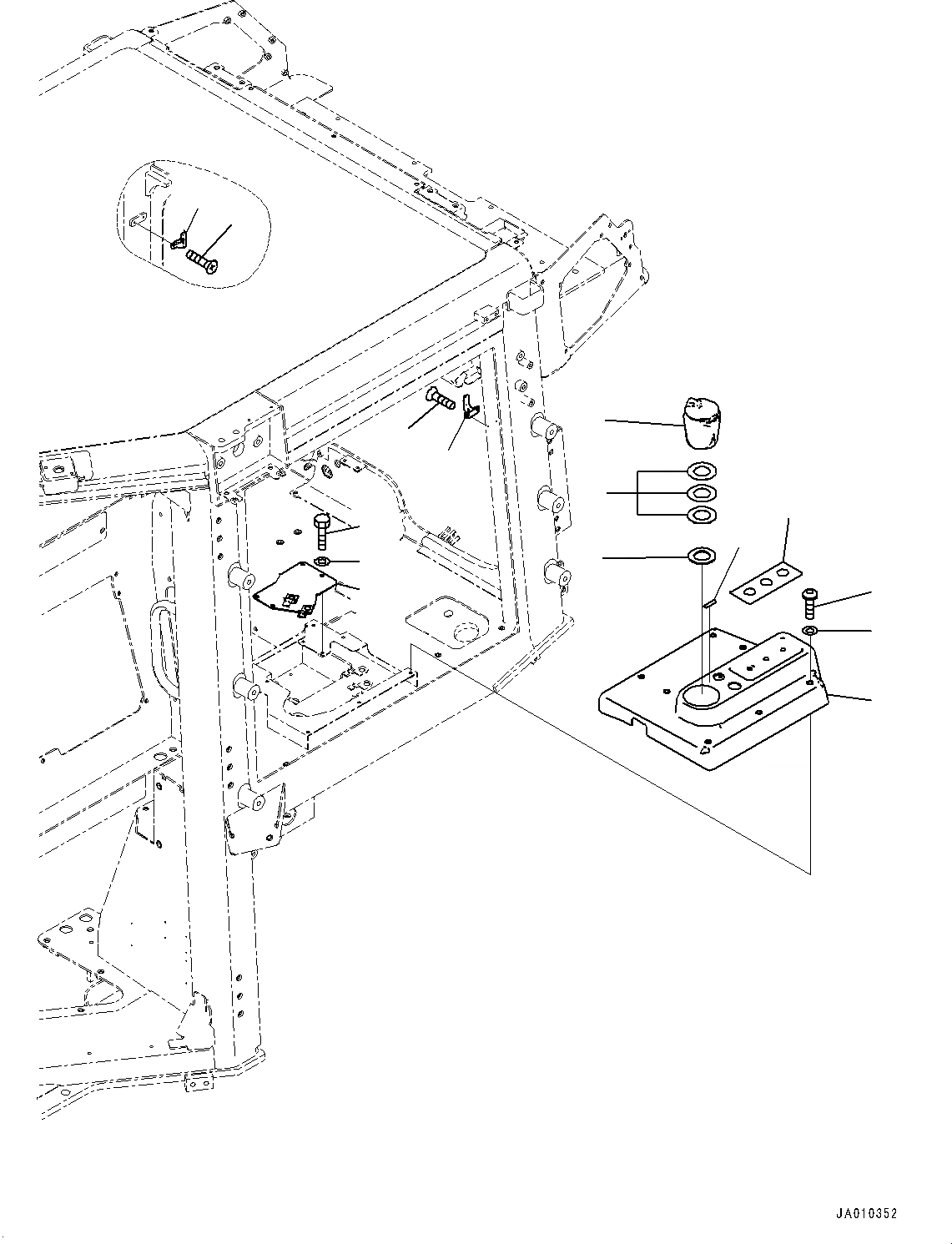 JA010352