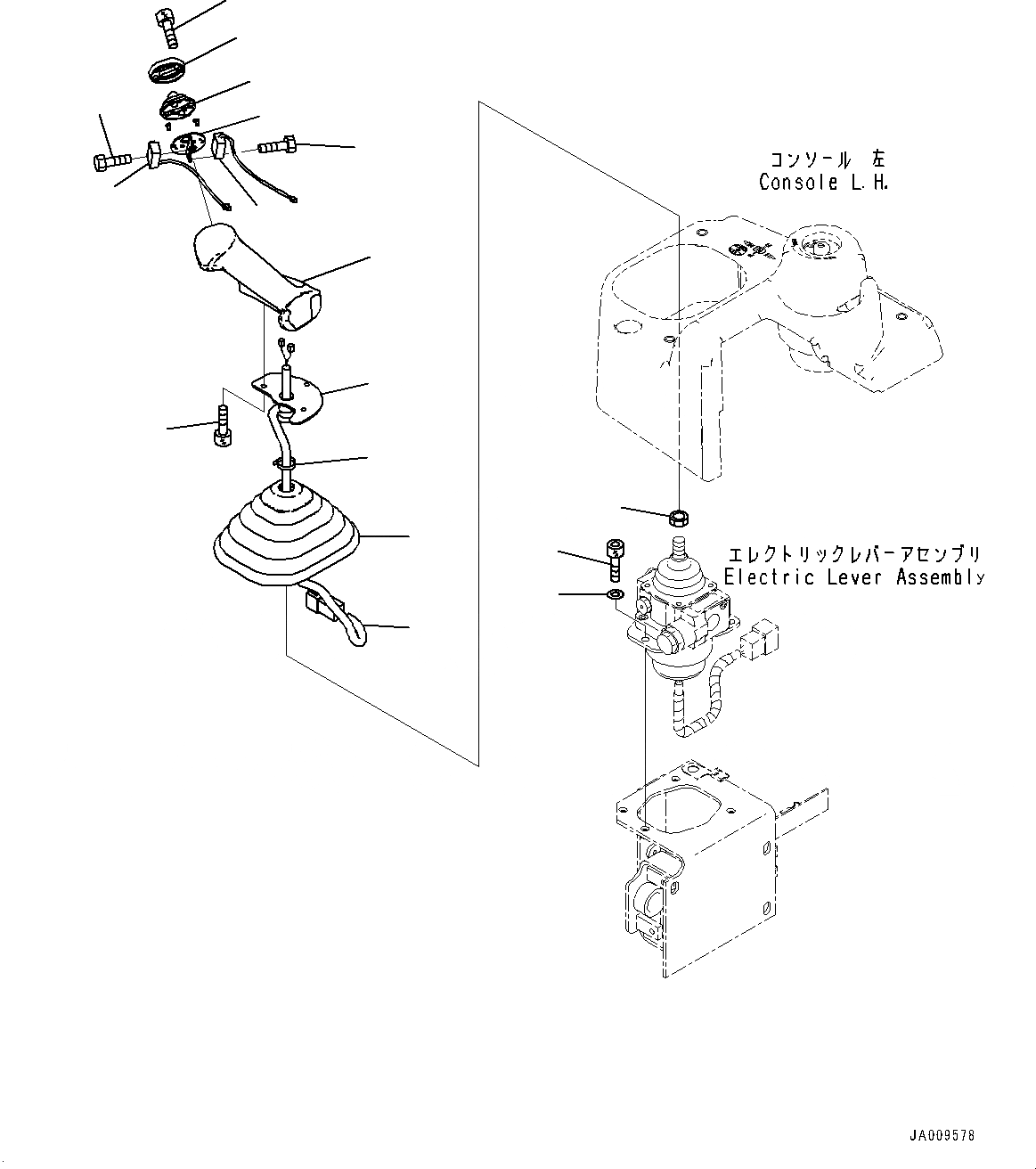 コンソール 左
Console L.H.

エレクトリックレバーアセンブリ
Electric Lever Assembly

JA009578