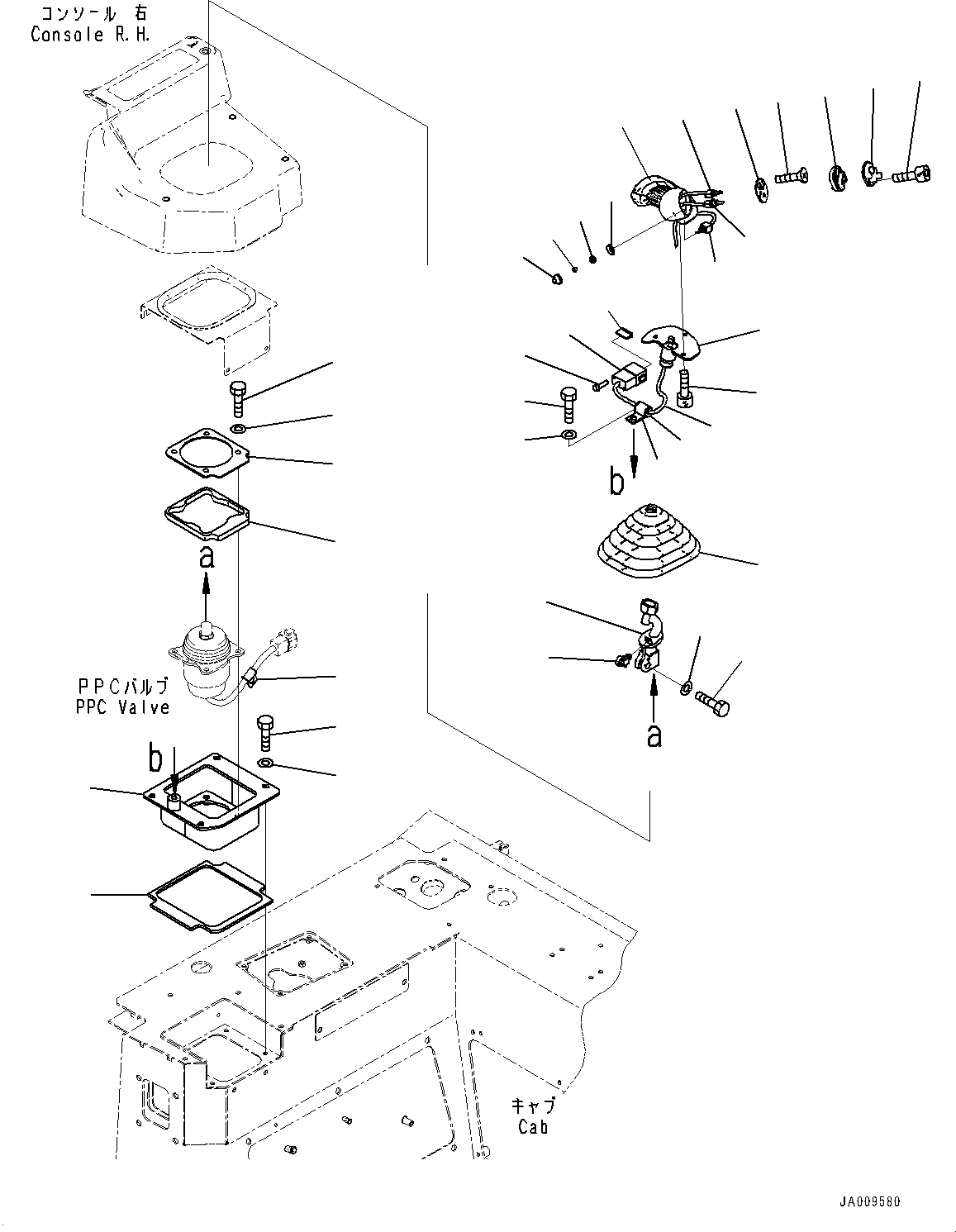 コンソール 右
Console R.H.

b

a

PPCバルブ
PPC Valve

b

a

キャブ
Cab

JA009580