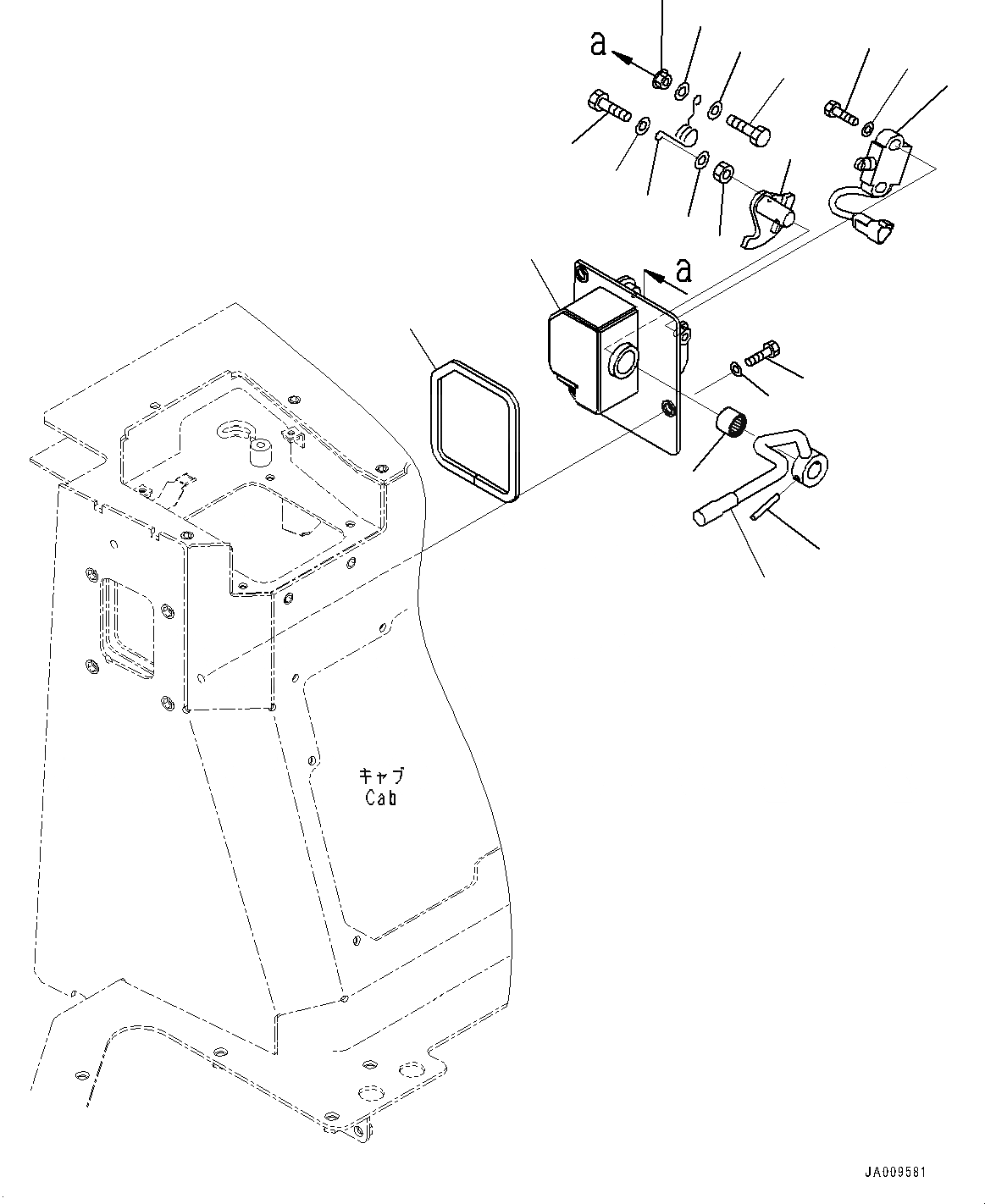 a

a

キャブ
Cab

JA009581