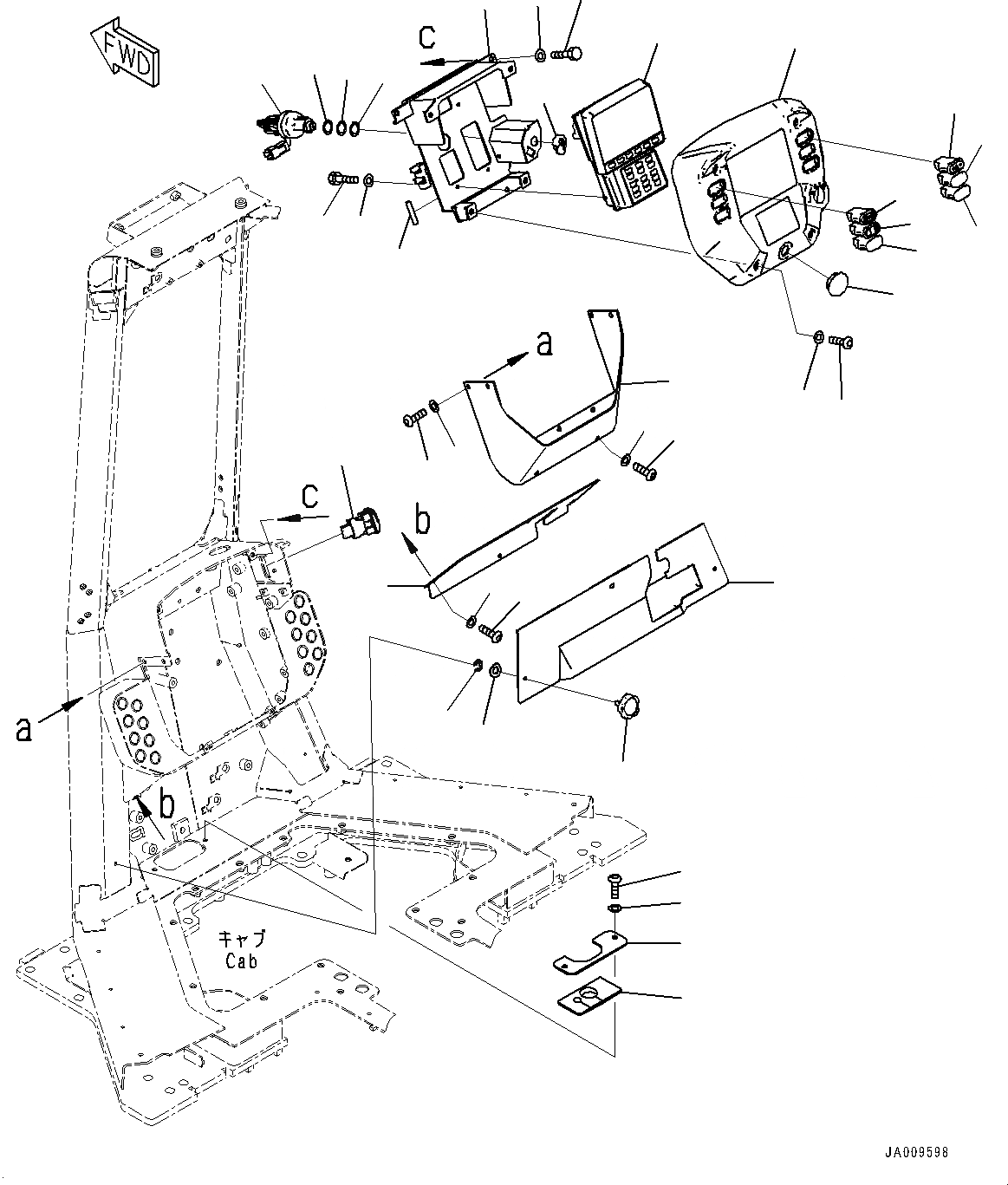 FWD

c

a

c

b

a

b

キャブ
Cab

JA009598