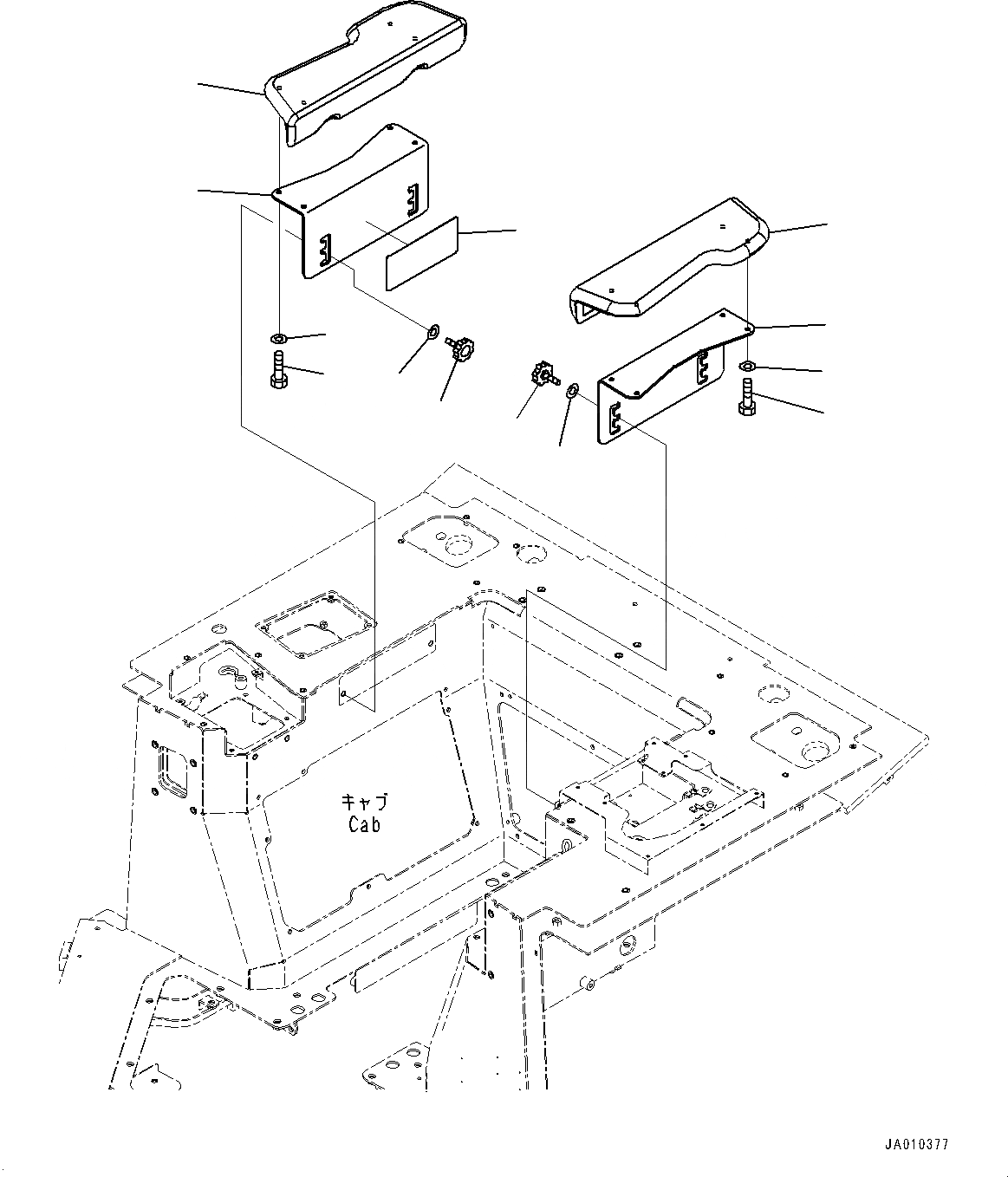 キャブ
Cab

JA010377