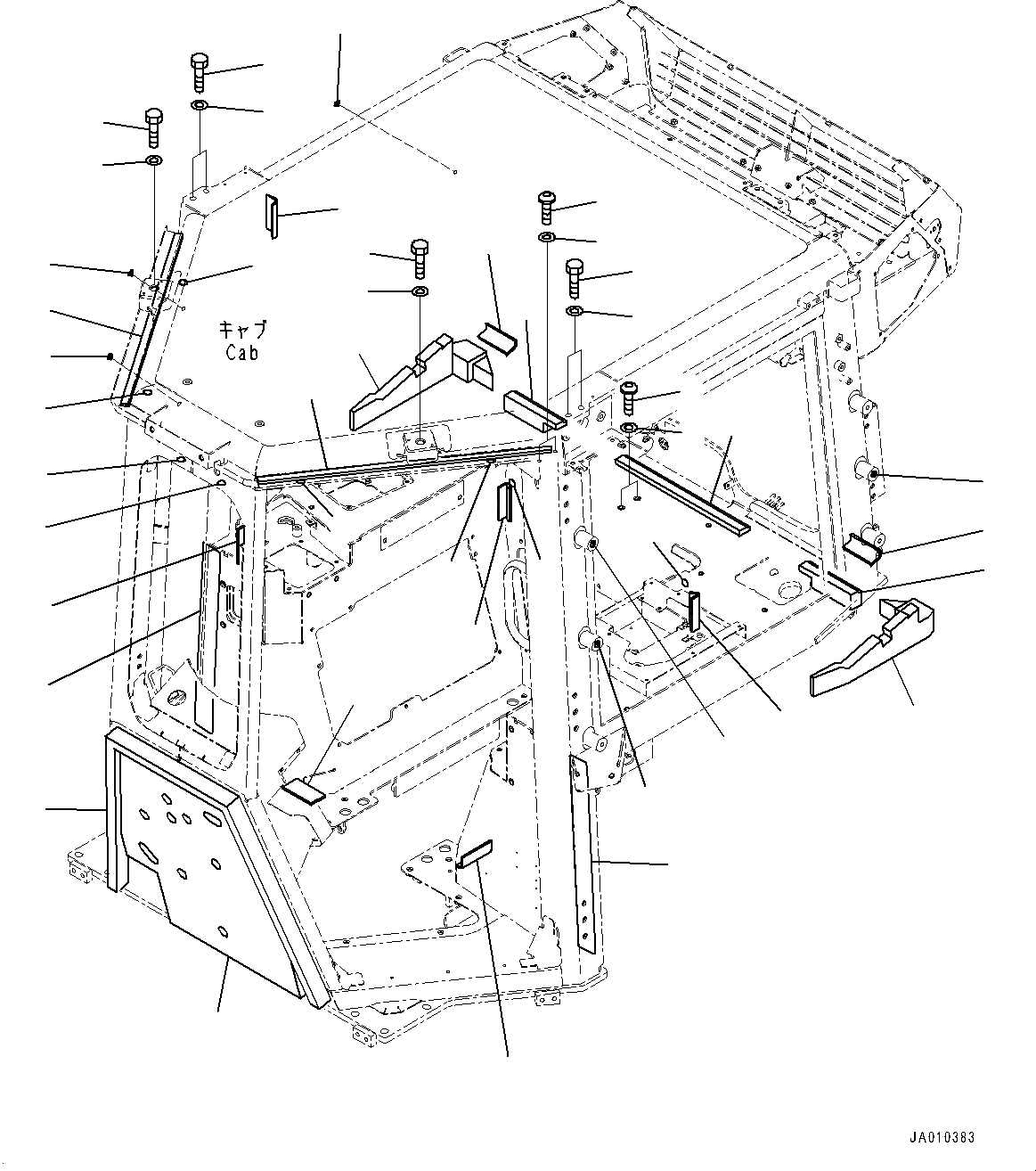 キャブ
Cab

JA010383