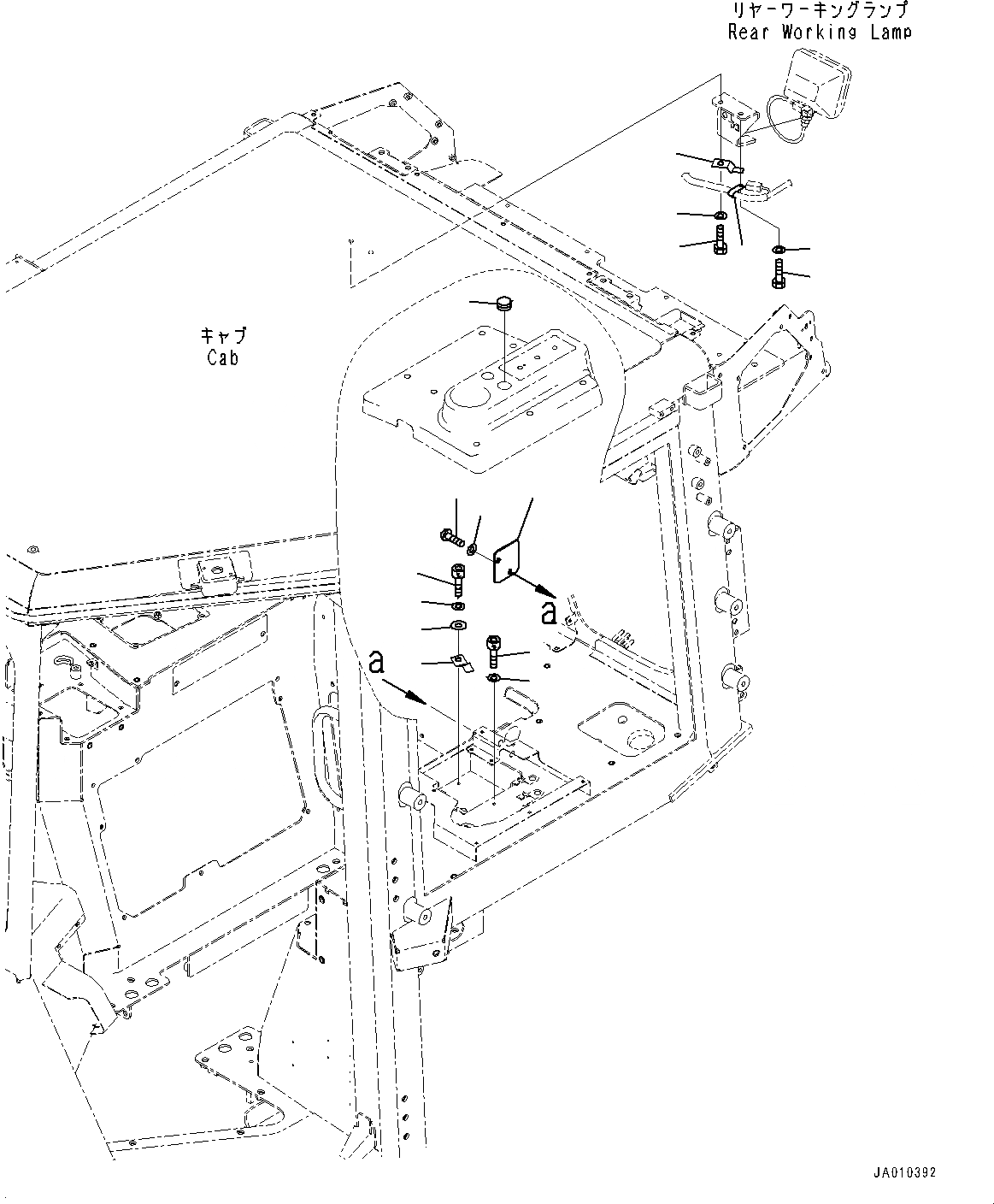 リヤーワーキングランプ
Rear Working Lamp

キャブ
Cab

a

a

JA010392