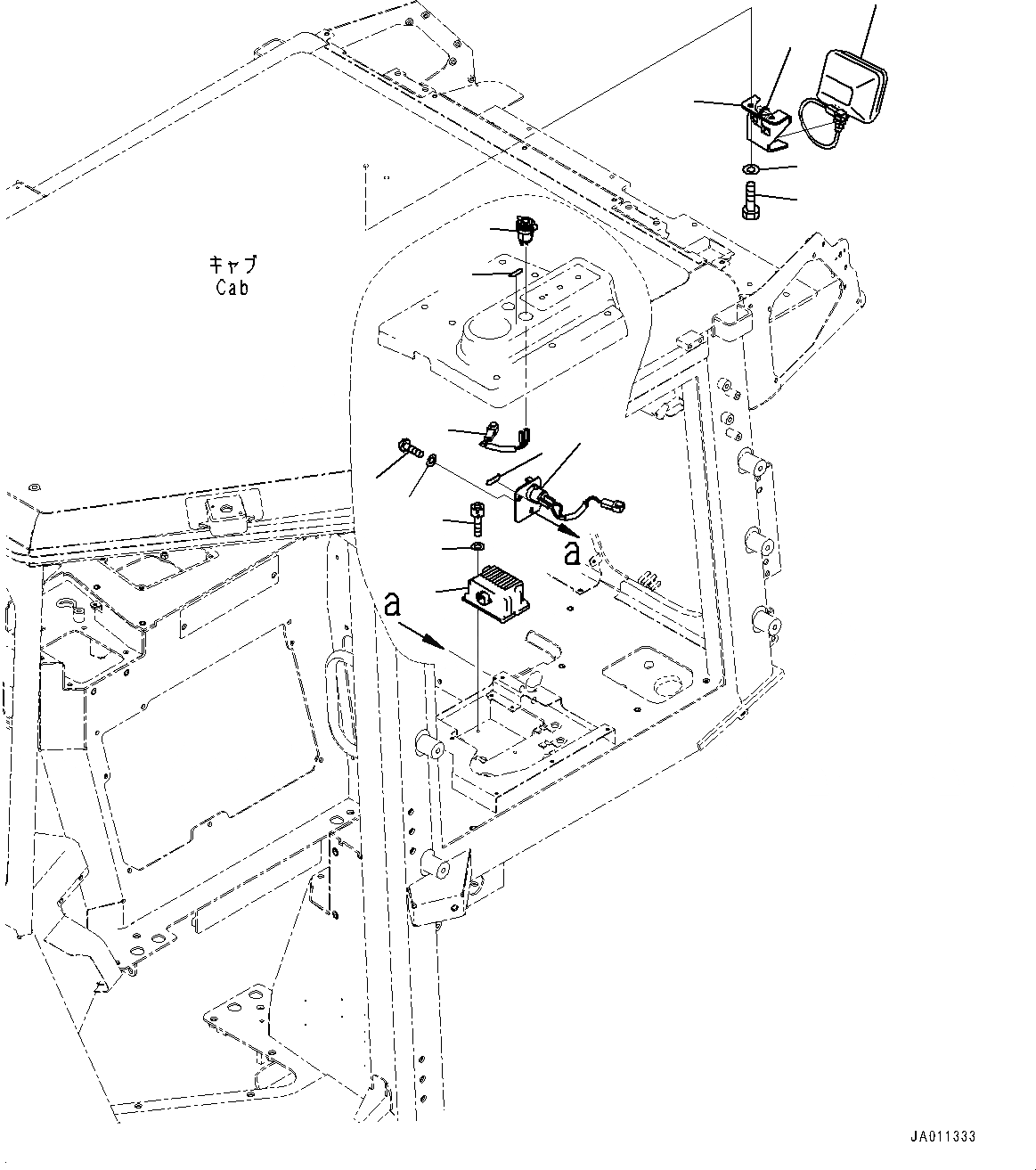 キャブ
Cab

a

a

JA011333