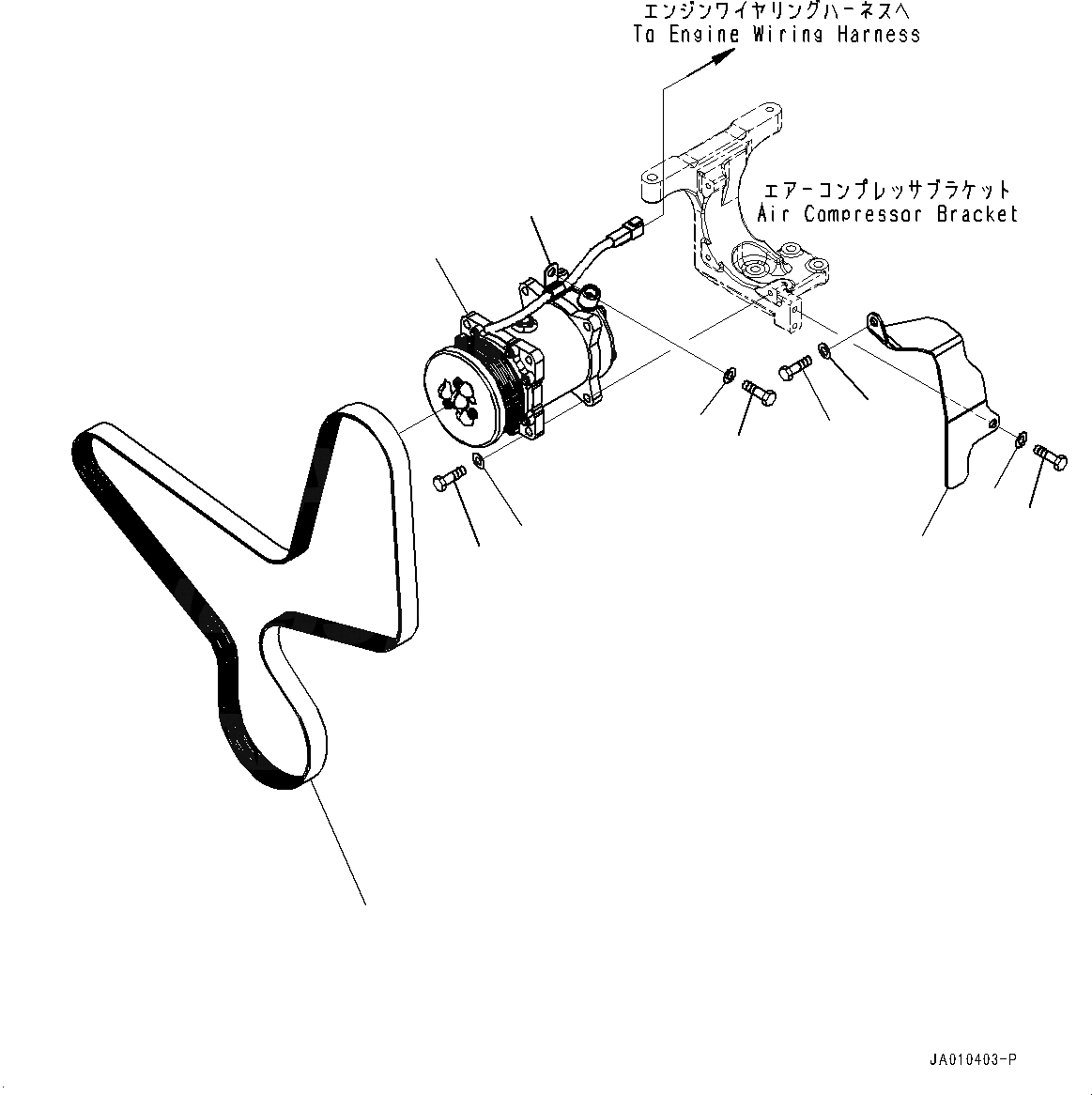 エンジンワイヤリングハーネスへ
To Engine Wiring Harness

エアーコンプレッサブラケット
Air Compressor Bracket

JA010403-P