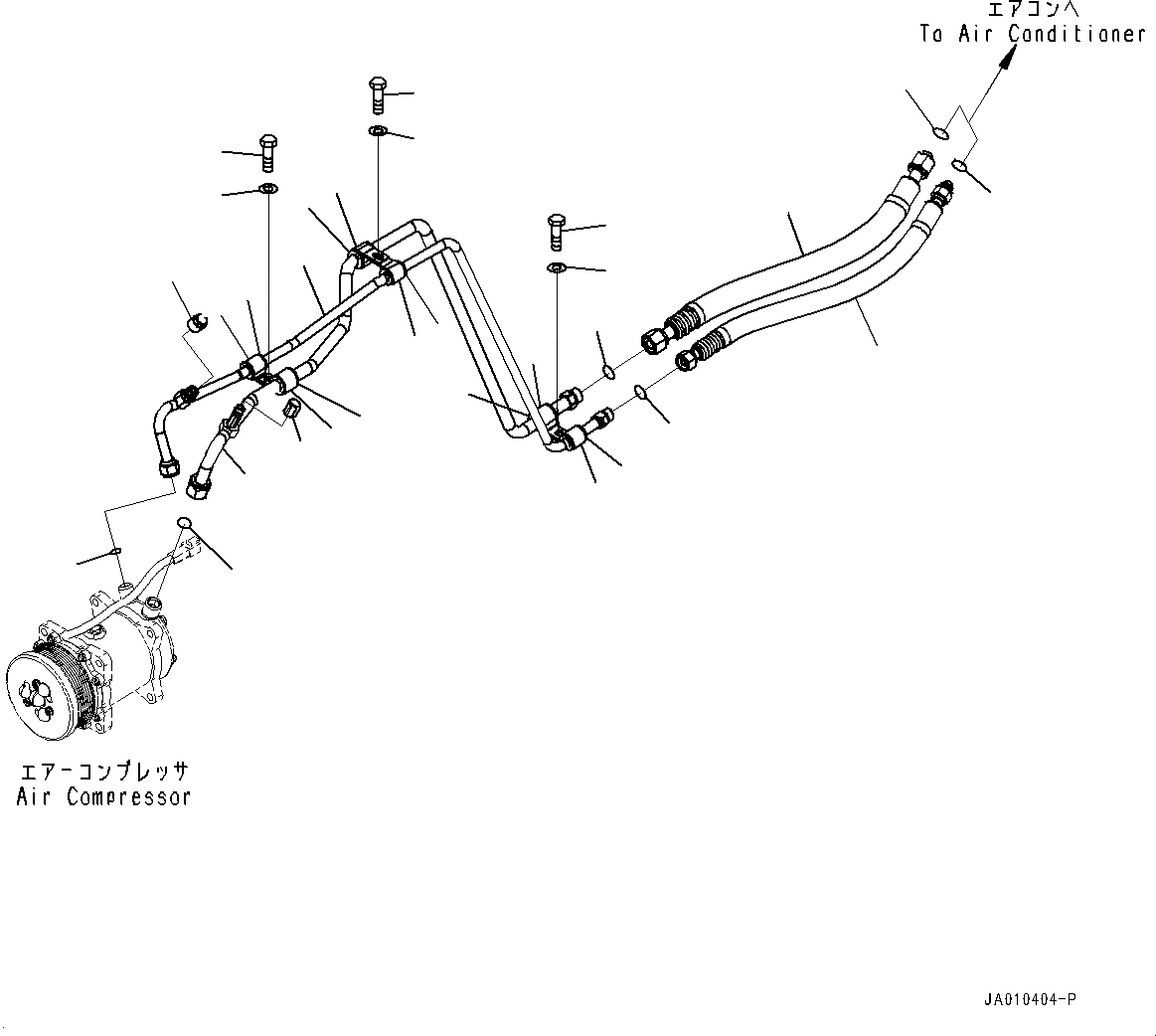 エアコンへ
To Air Conditioner

エアーコンプレッサ
Air Compressor

JA010404-P